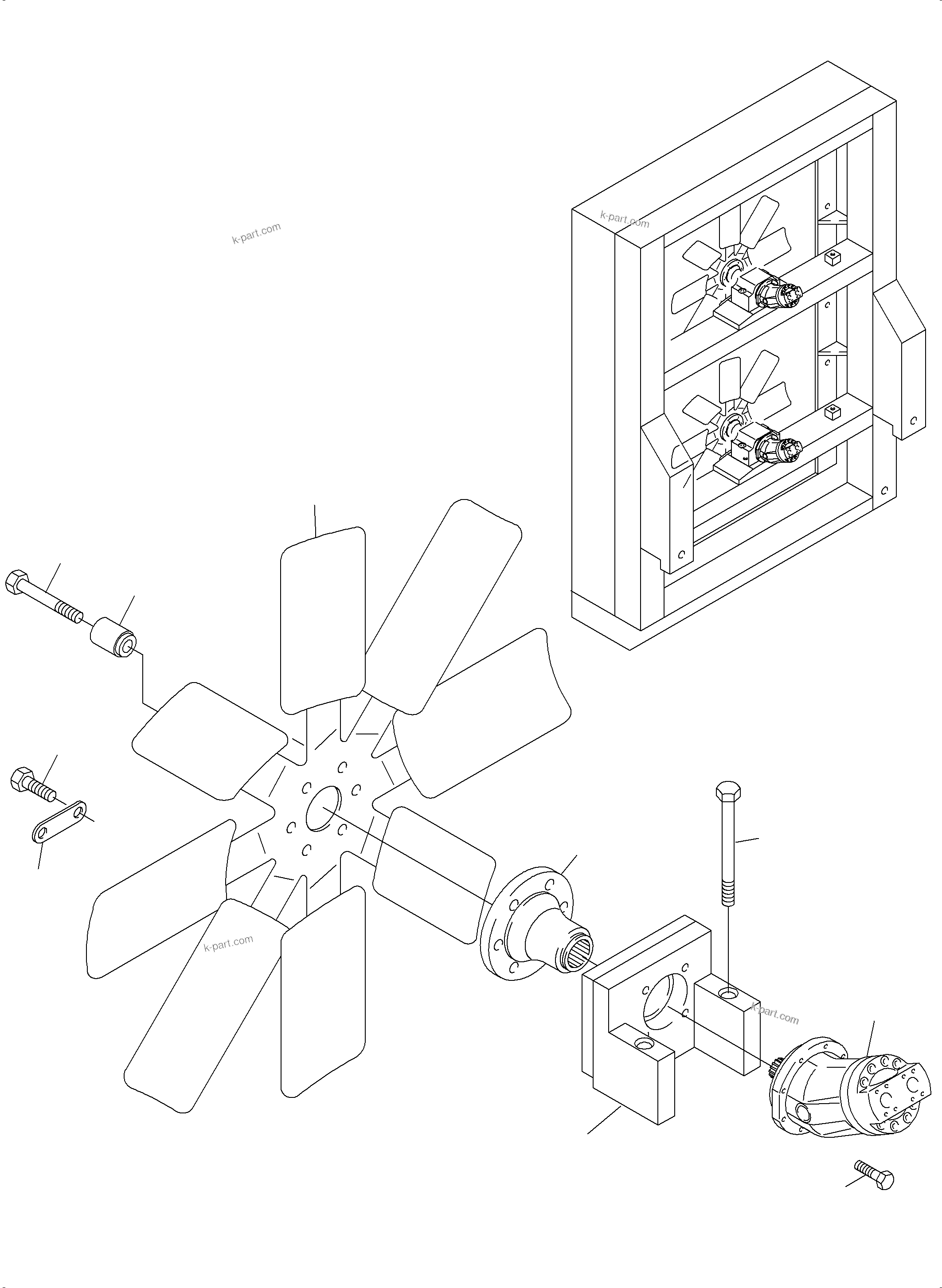 k-part.com

k-part.com

k-part.com

k-part.com