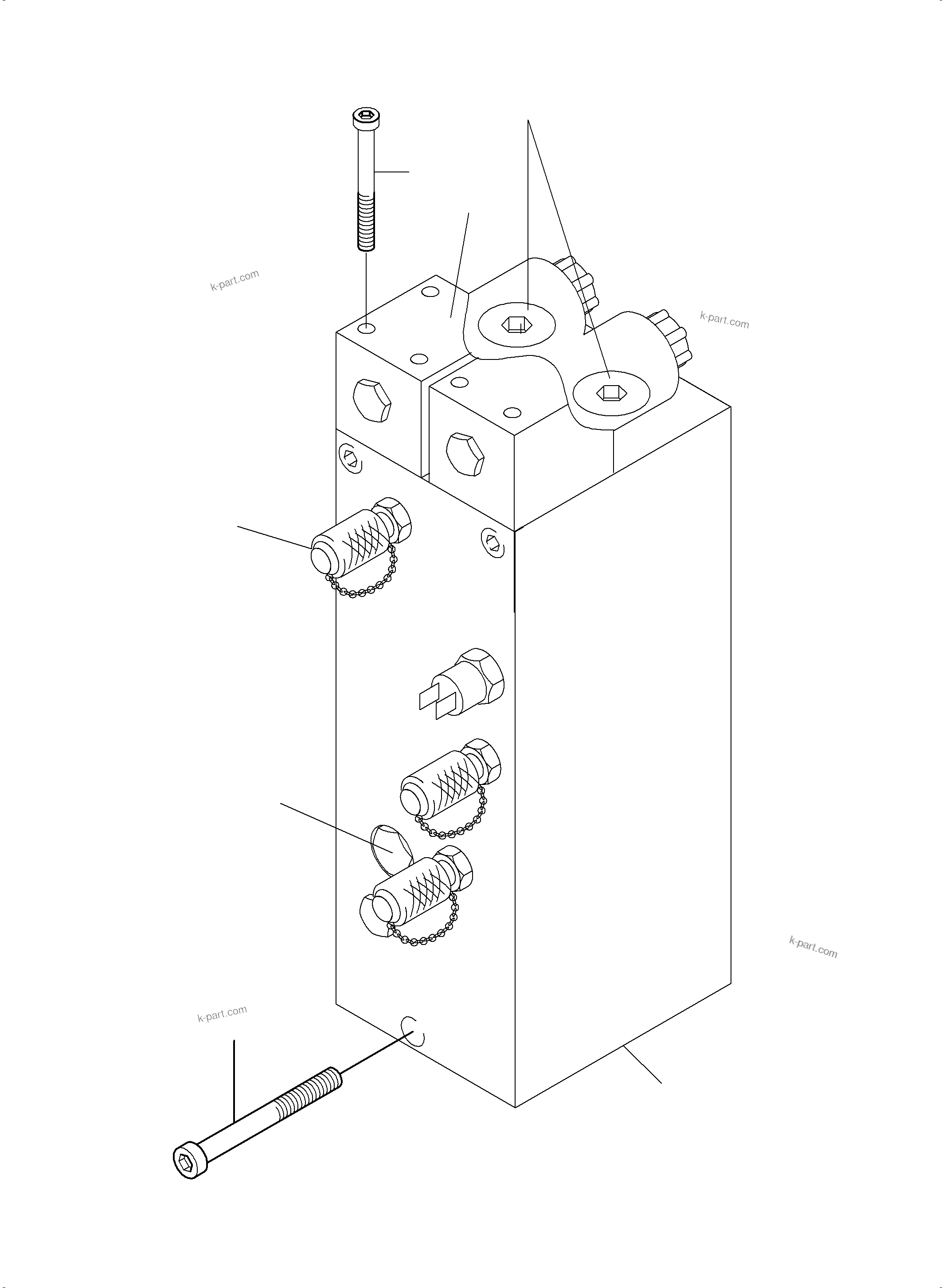 k-part.com

k-part.com

k-part.com

k-part.com