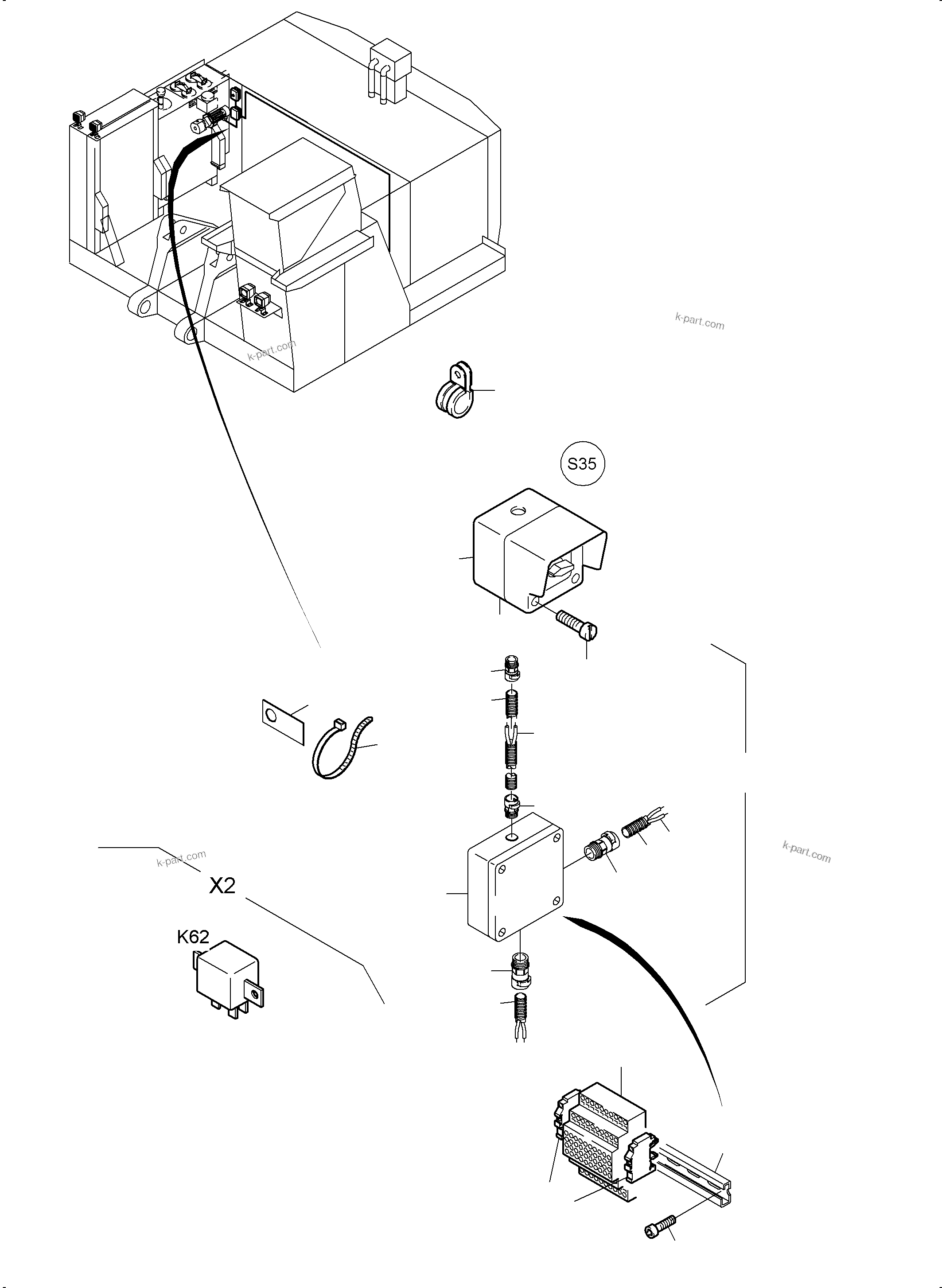 k-part.com

k-part.com

S35

k-part.com

k-part.com

X2

K62