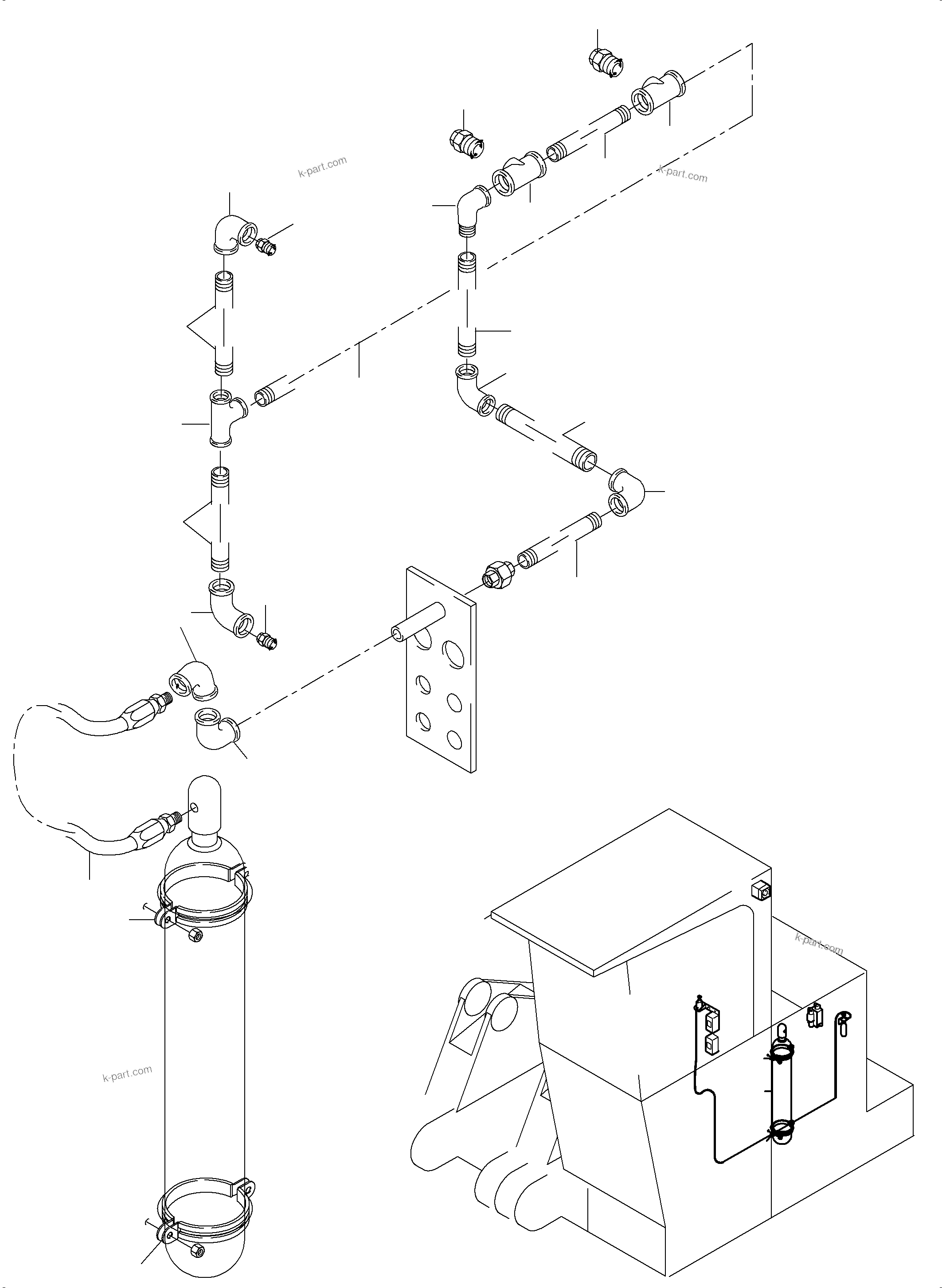 k-part.com

k-part.com

k-part.com

k-part.com