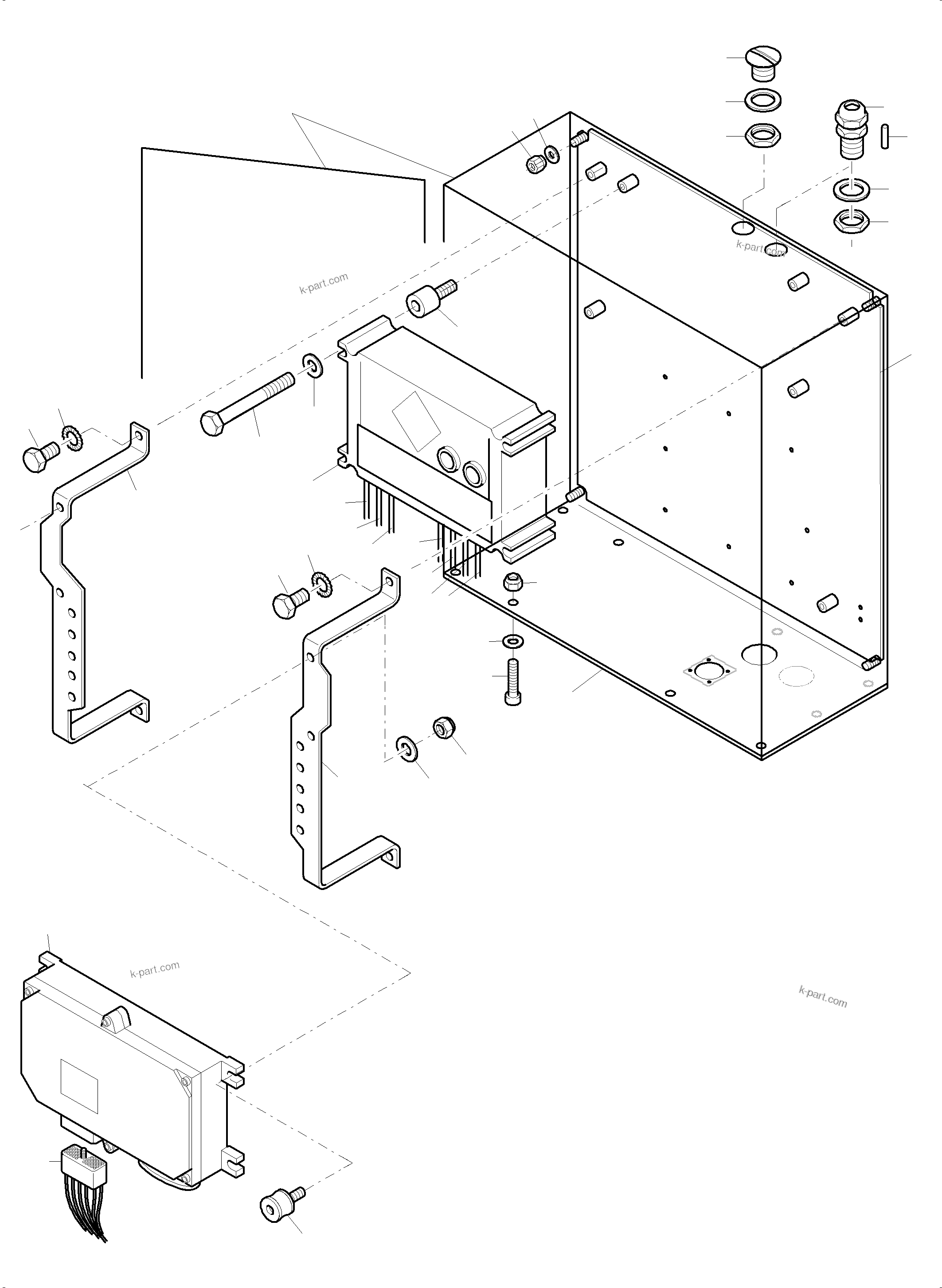 k-part.com

k-part.com

k-part.com

k-part.com