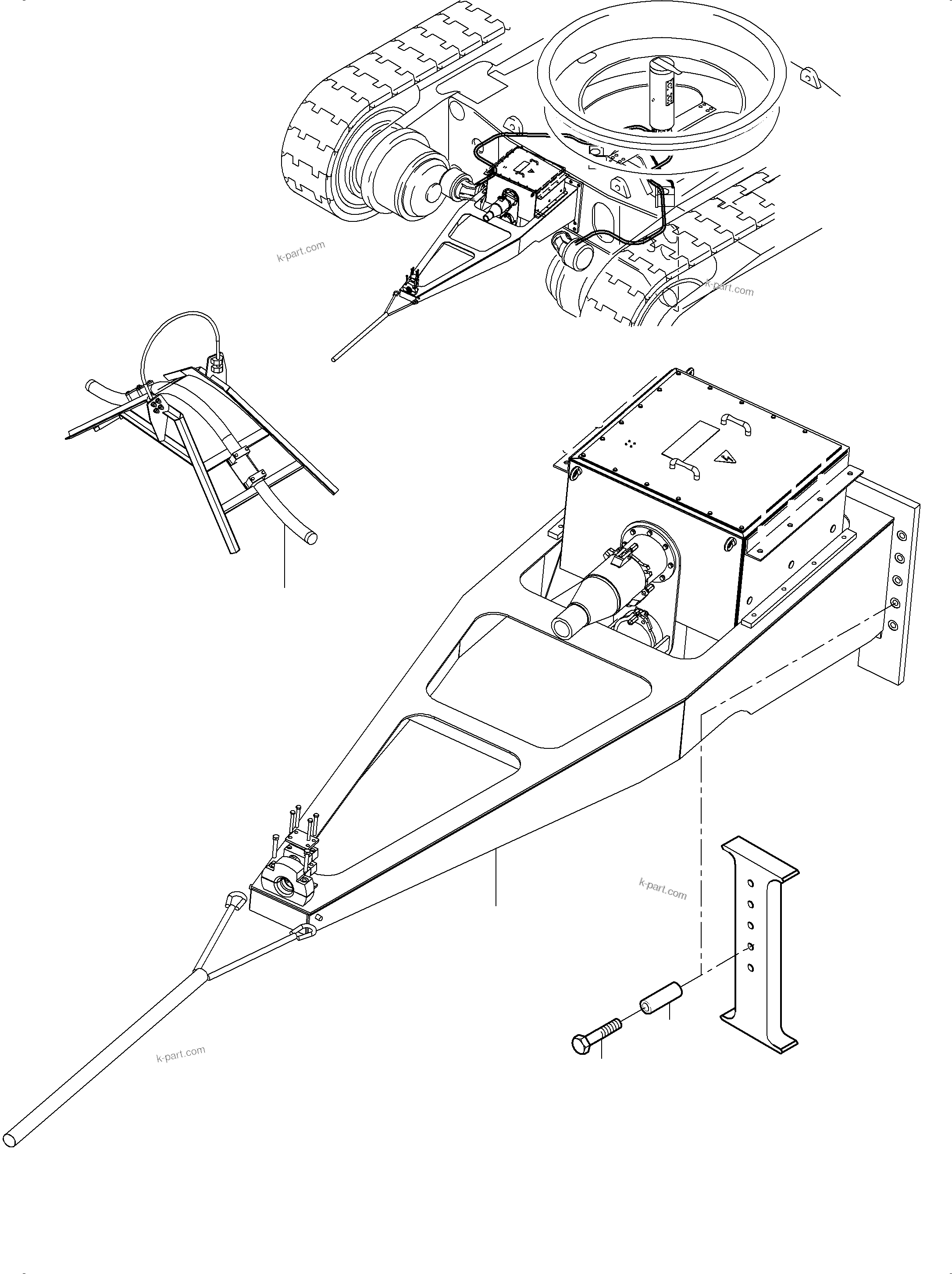 k-part.com

k-part.com

k-part.com

k-part.com