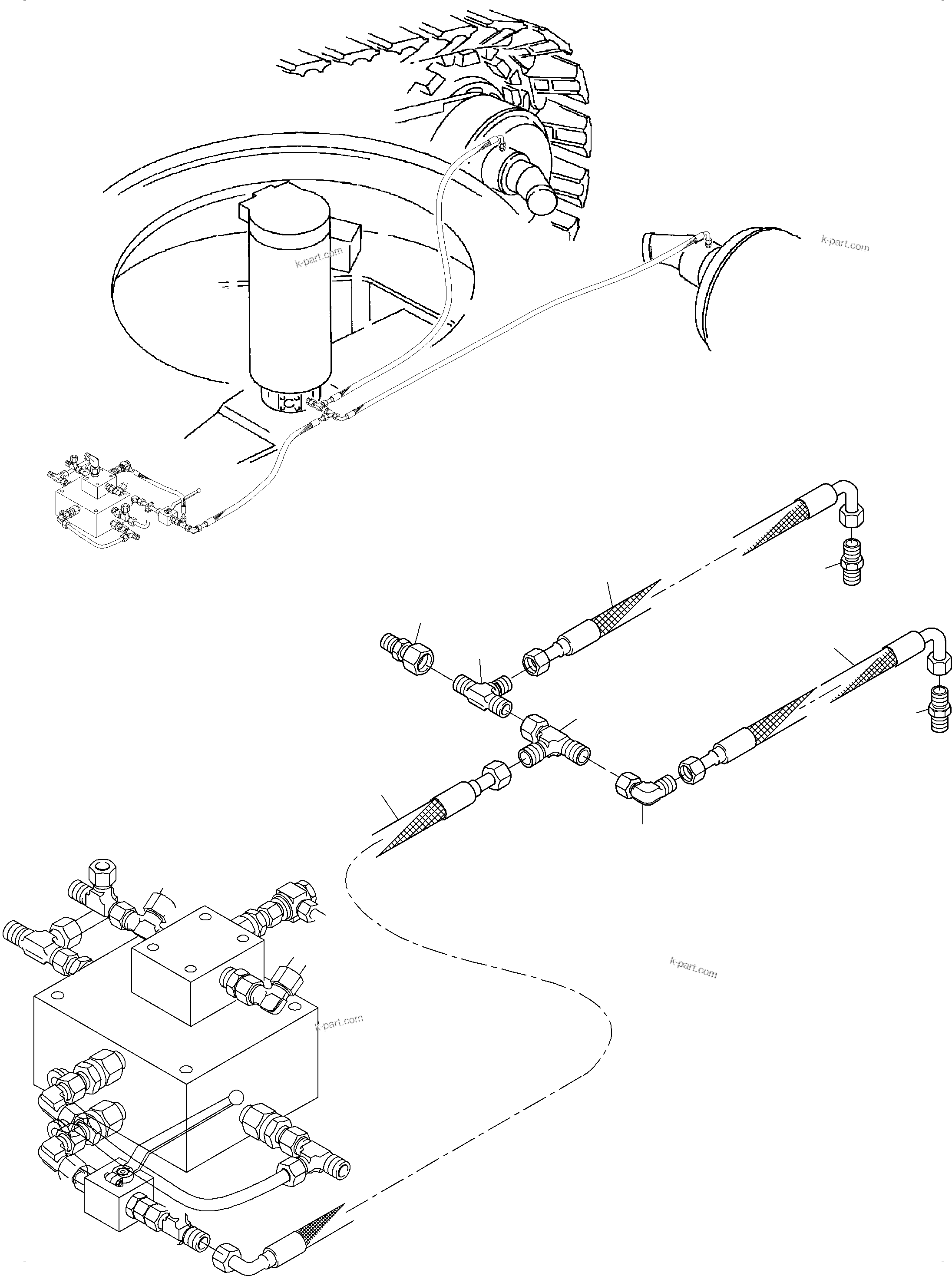 k-part.com

k-part.com

k-part.com

k-part.com