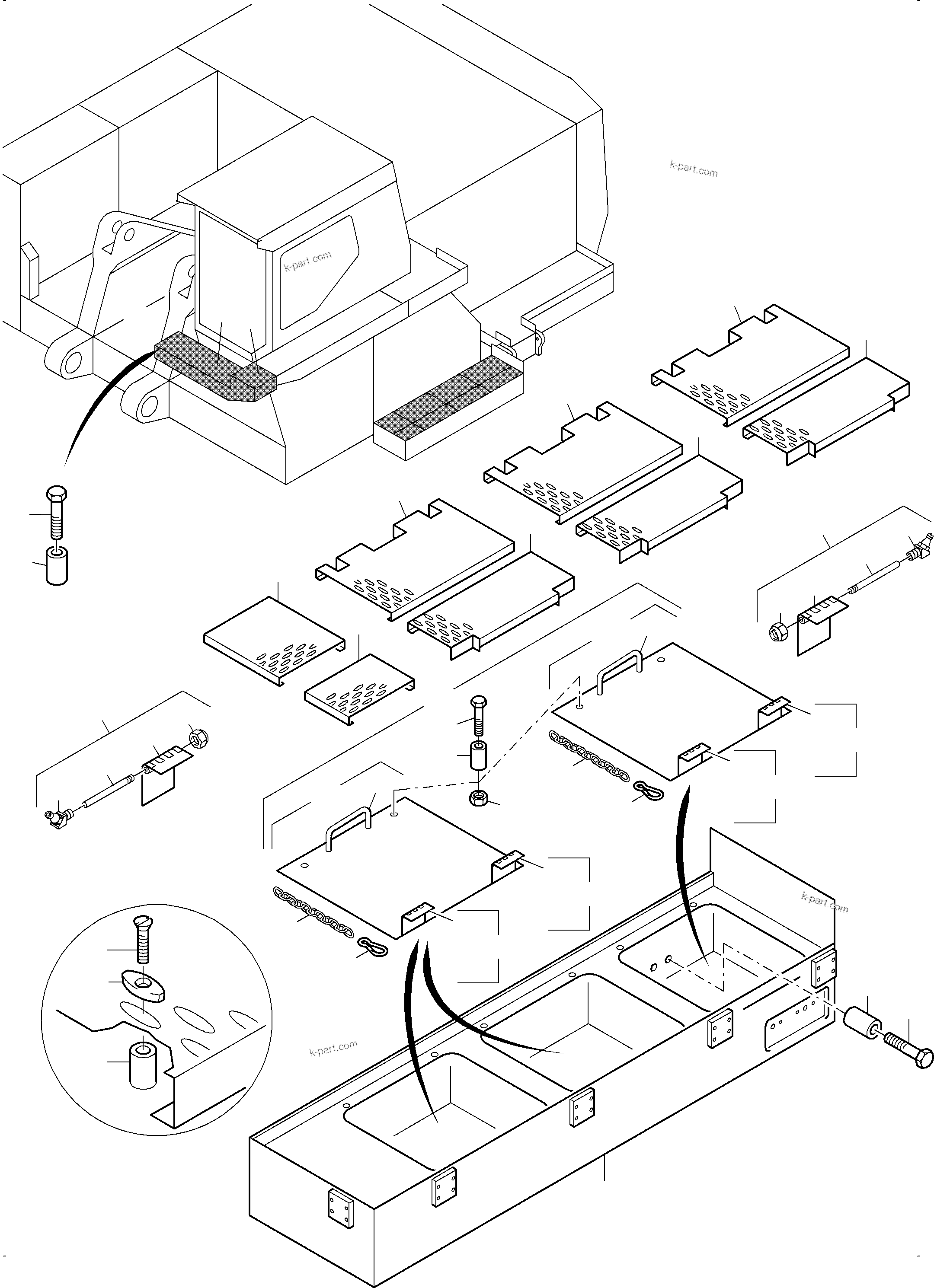 k-part.com

k-part.com

k-part.com

k-part.com