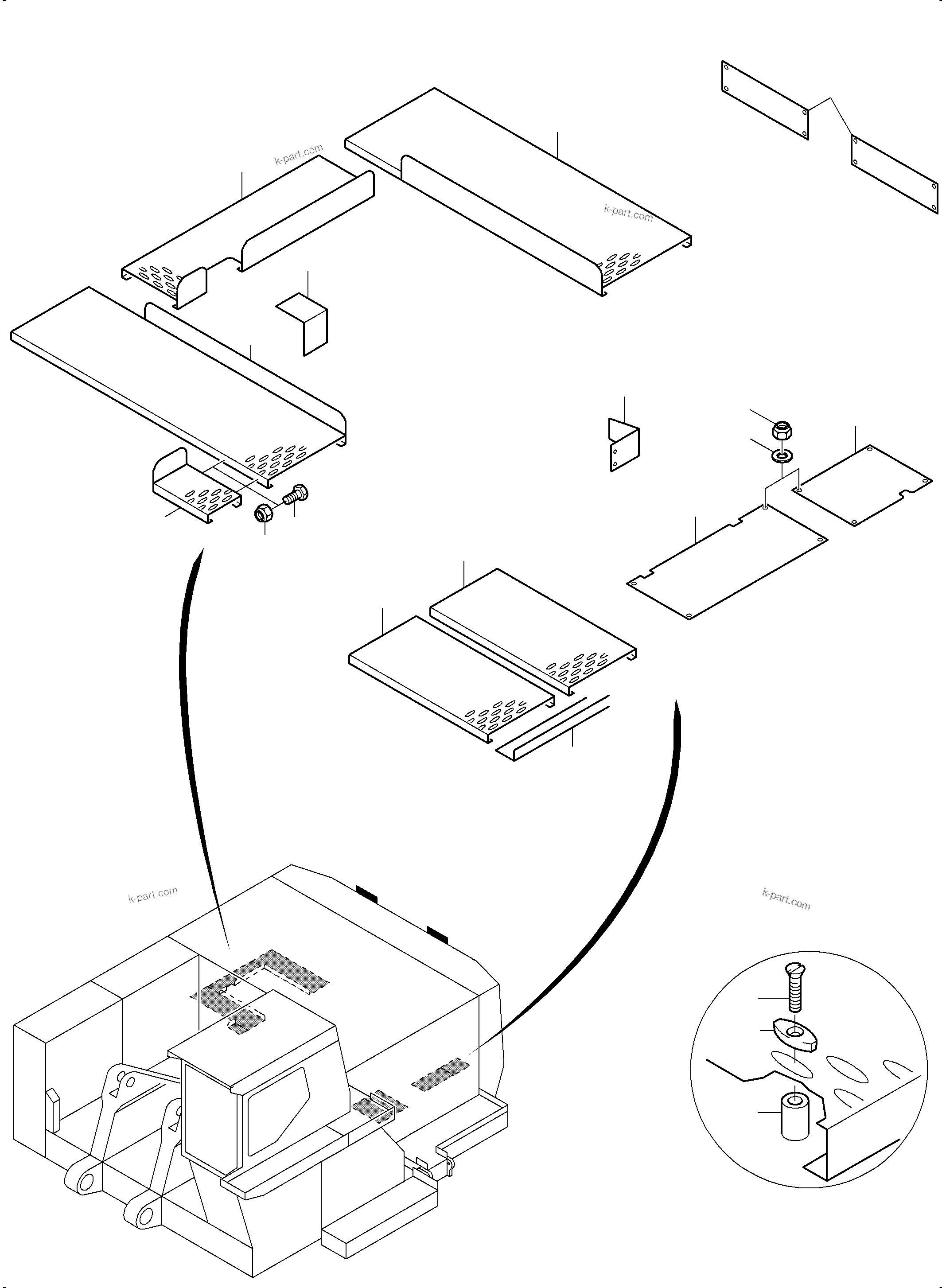 k-part.com

k-part.com

k-part.com

k-part.com