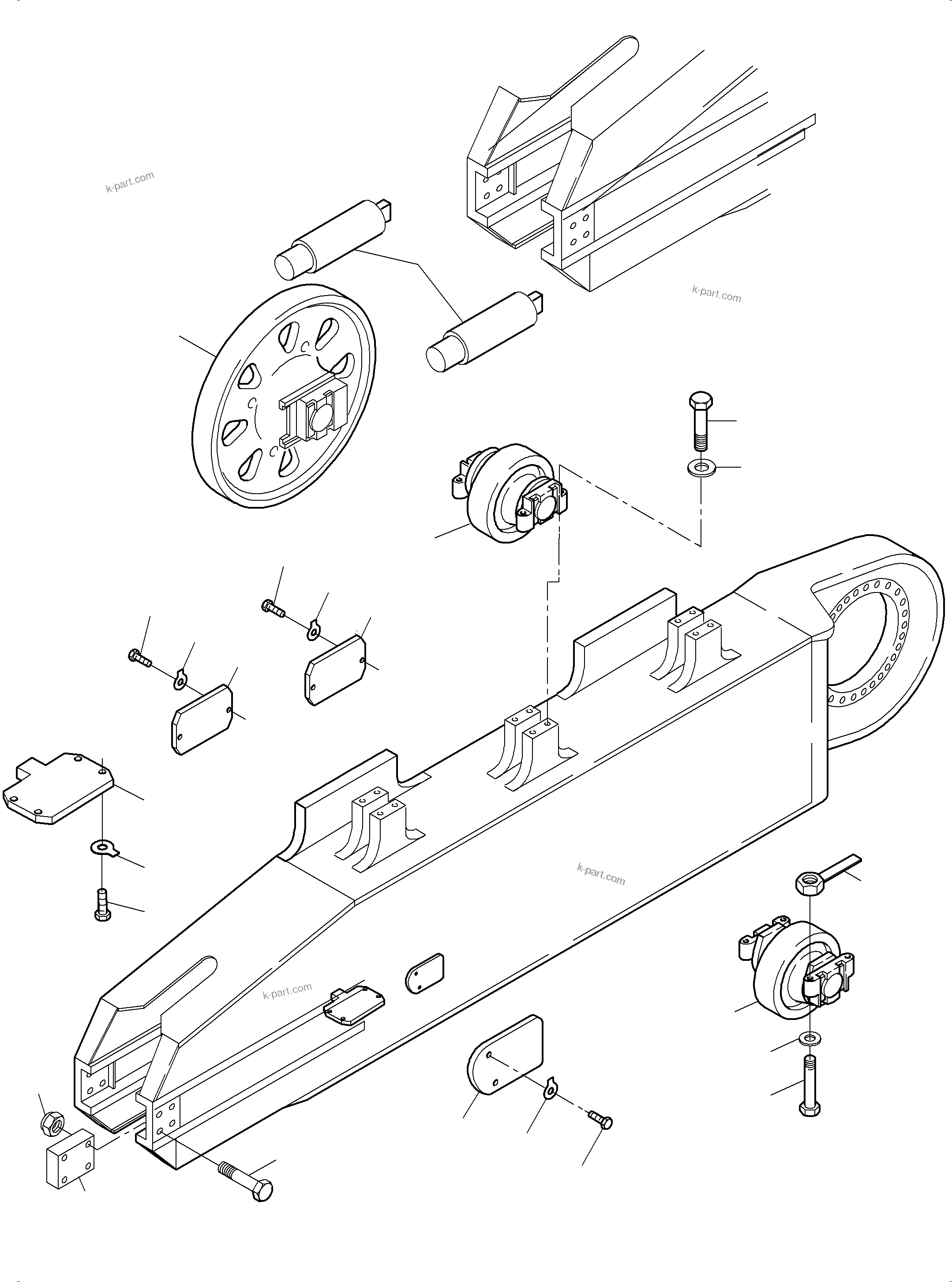 k-part.com

k-part.com

k-part.com

k-part.com