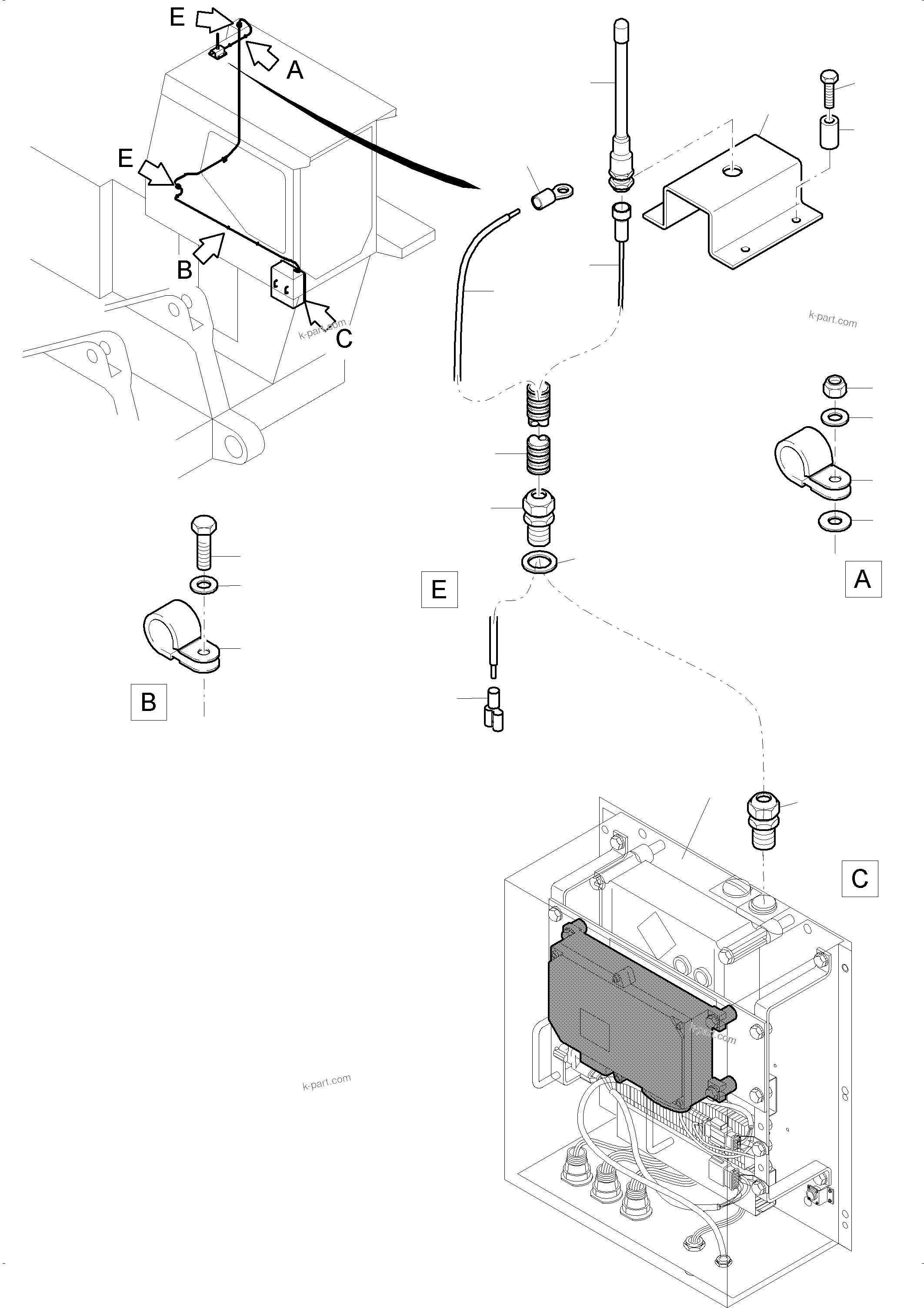 E
A
E
B
C
k-part.com
k-part.com
A
E
B
C
k-part.com
k-part.com