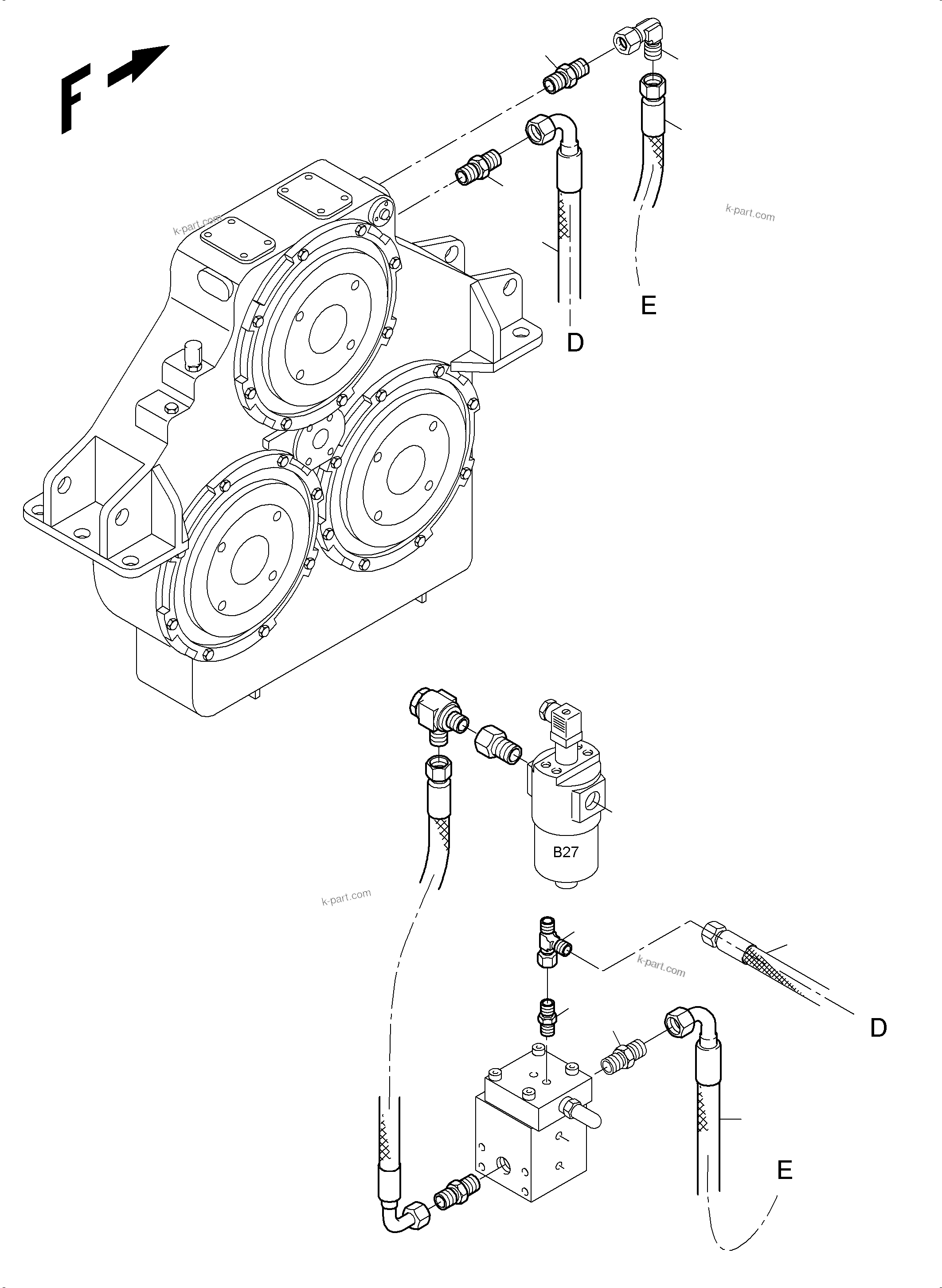 F

k-part.com

k-part.com

E

D

B27

k-part.com

k-part.com

D

E