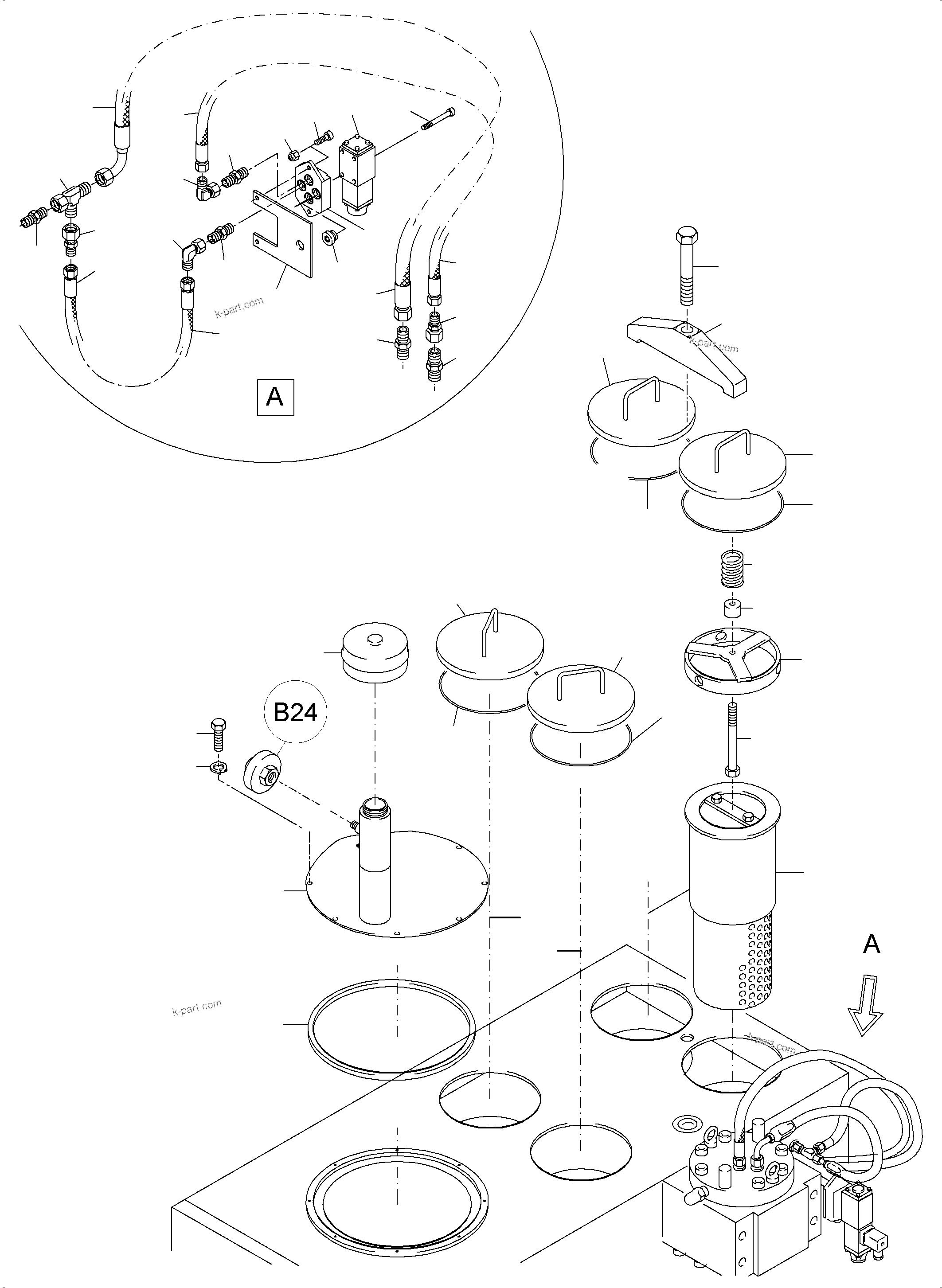 k-part.com

A

k-part.com

B24

k-part.com

A

k-part.com