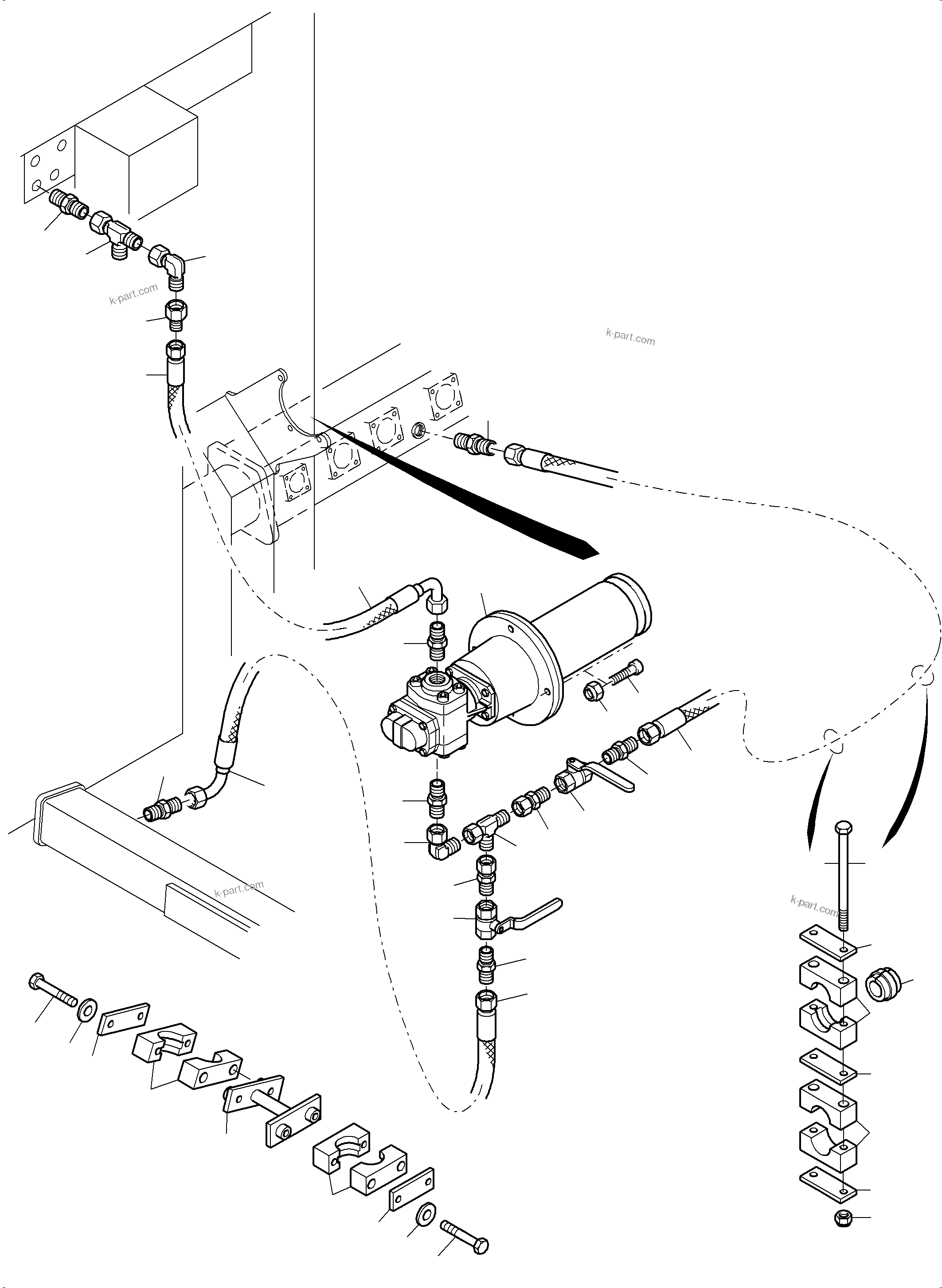 k-part.com

k-part.com

k-part.com

k-part.com