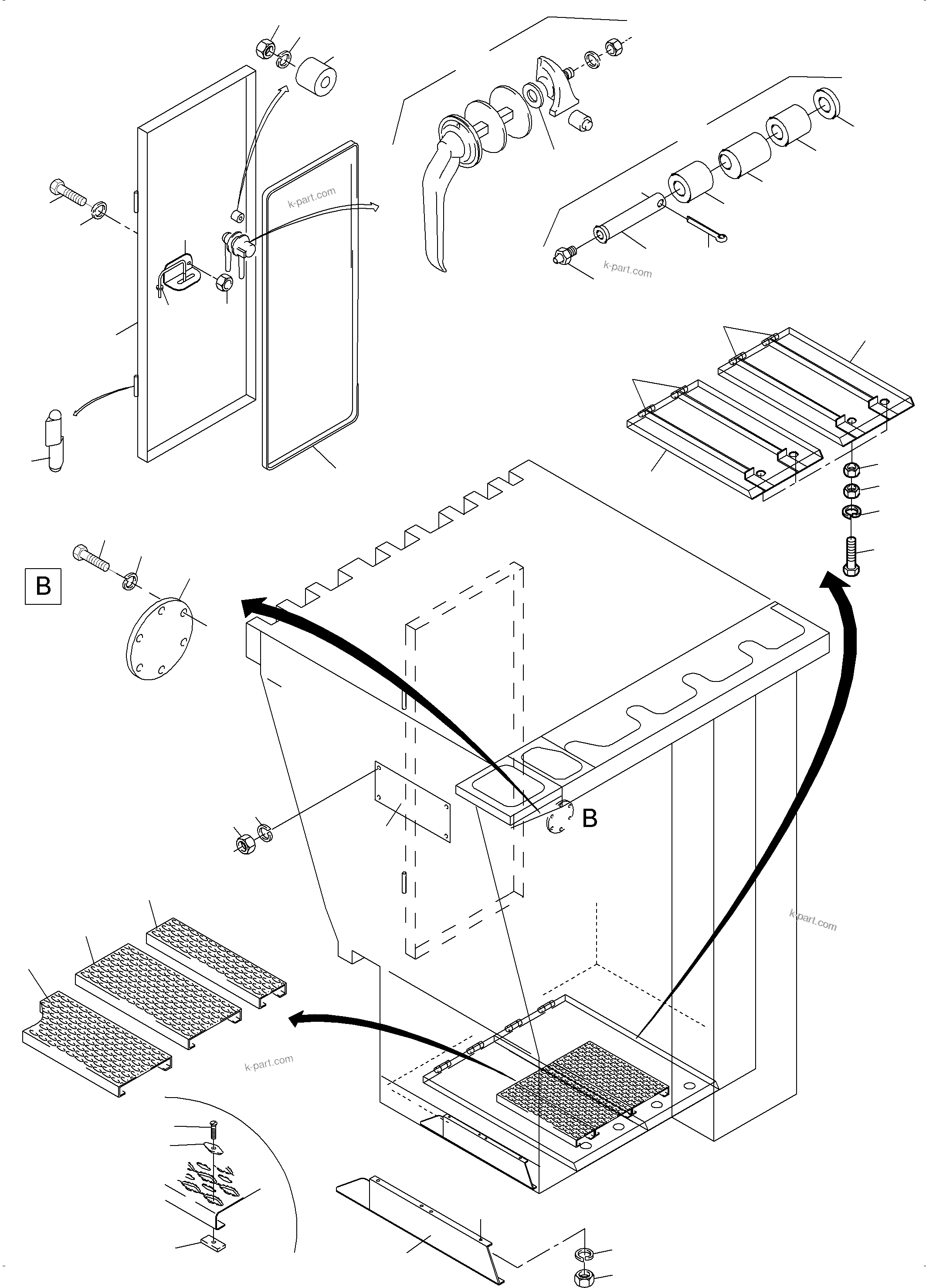 k-part.com

k-part.com

B

B

k-part.com

k-part.com