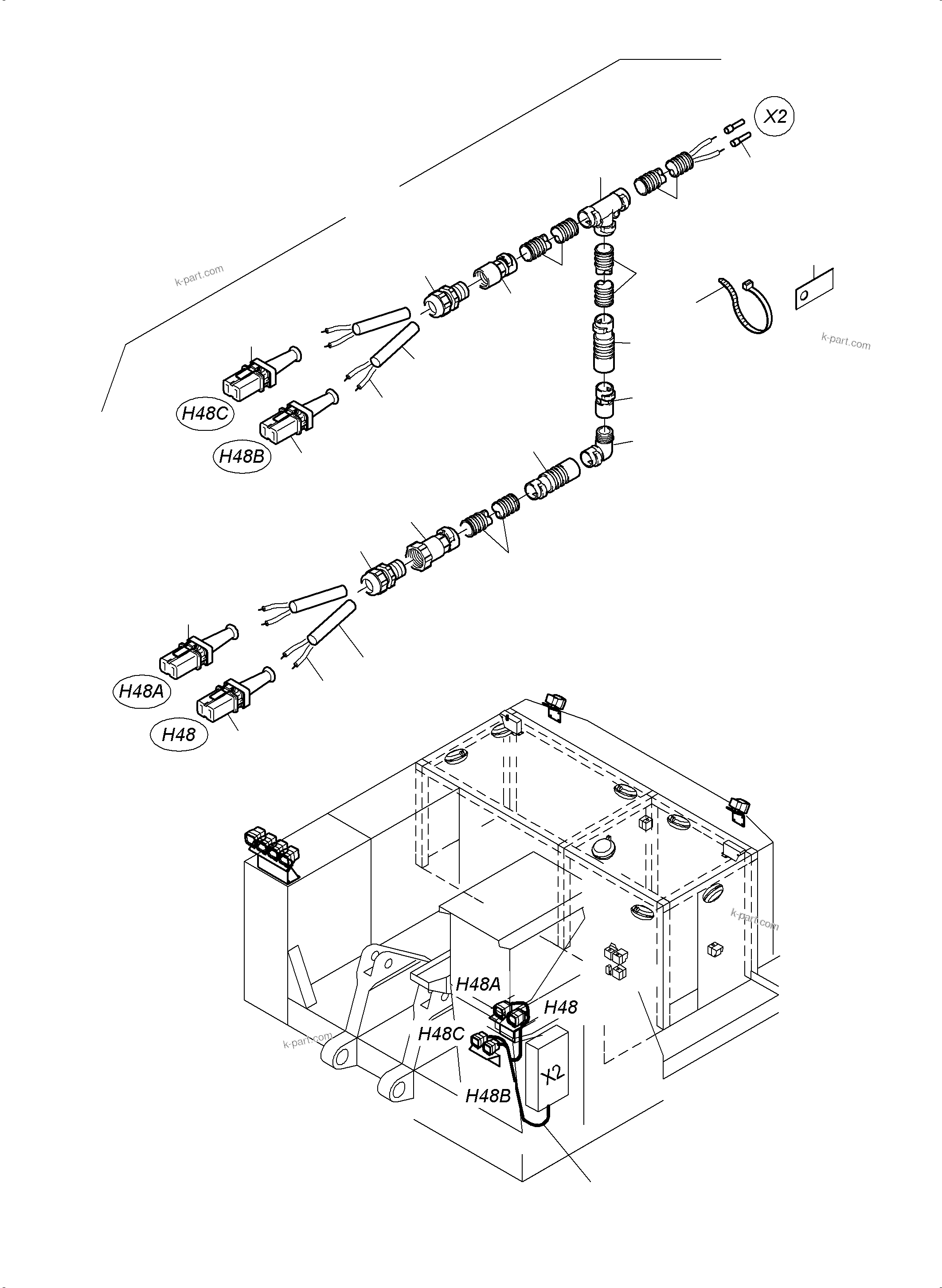 X2

k-part.com

k-part.com

H48C

H48B

H48A

H48

k-part.com

H48A

H48

H48C

k-part.com

X2

H48B