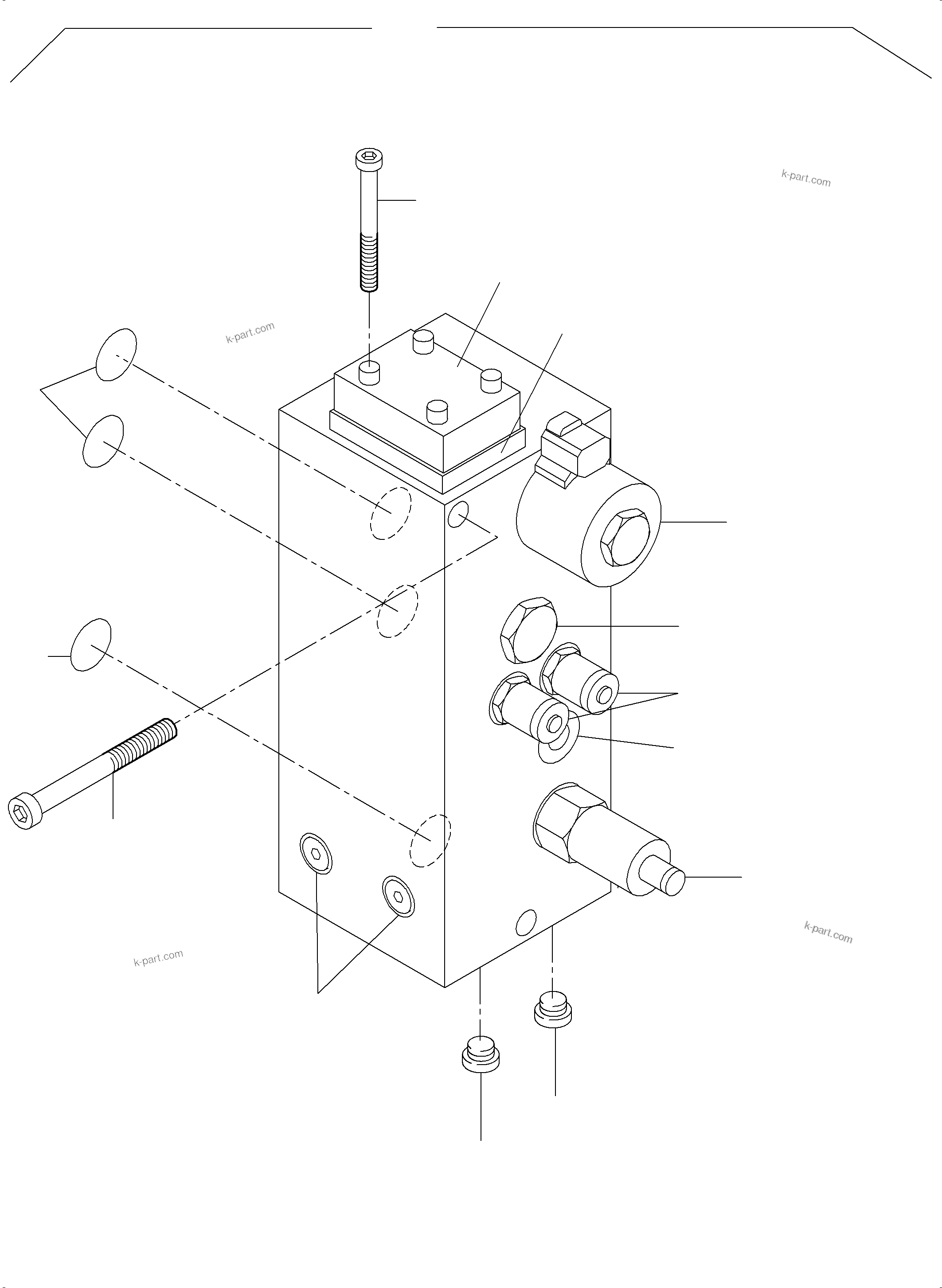 k-part.com

k-part.com

k-part.com

k-part.com