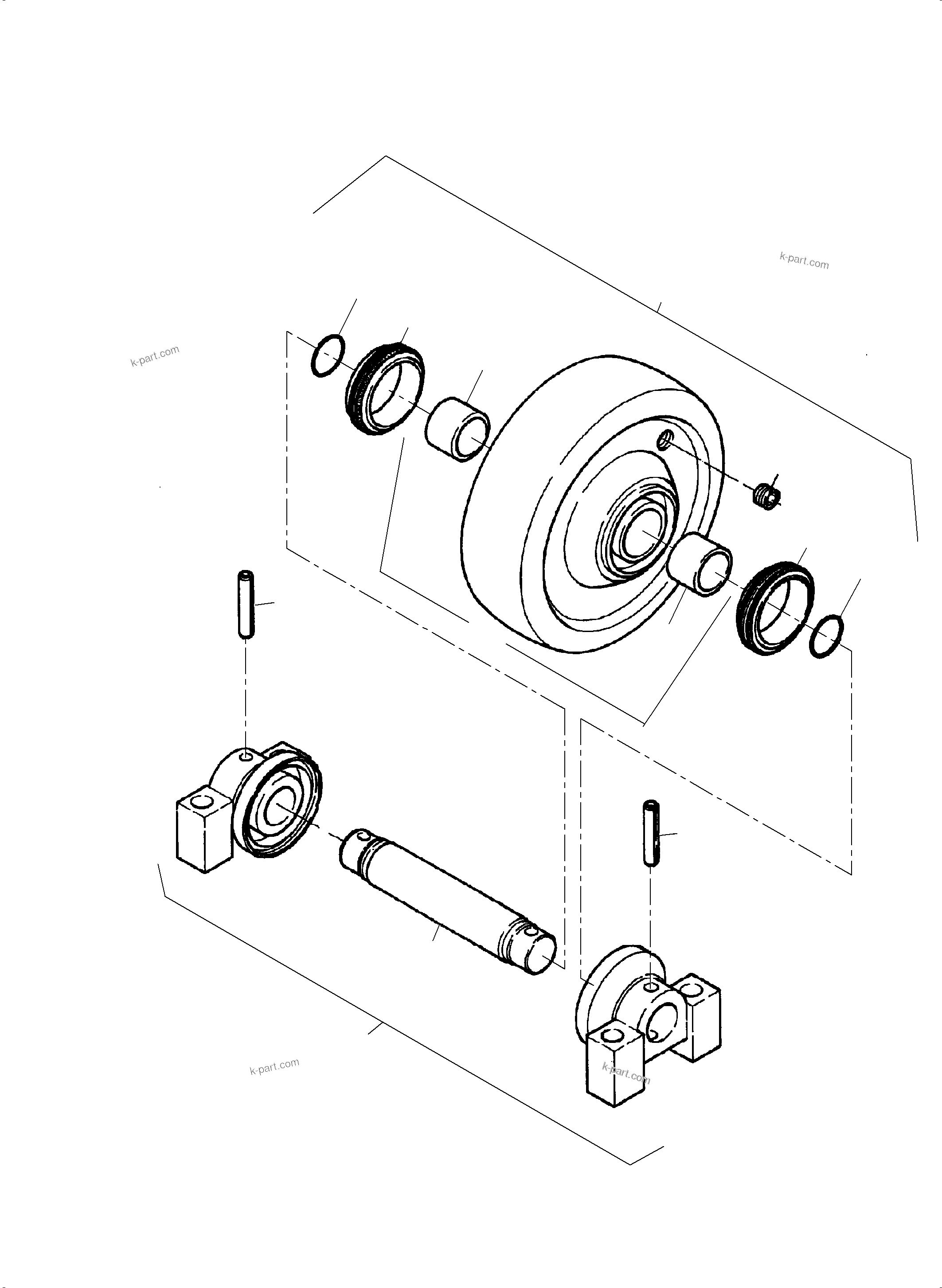 k-part.com

k-part.com

k-part.com

k-part.com