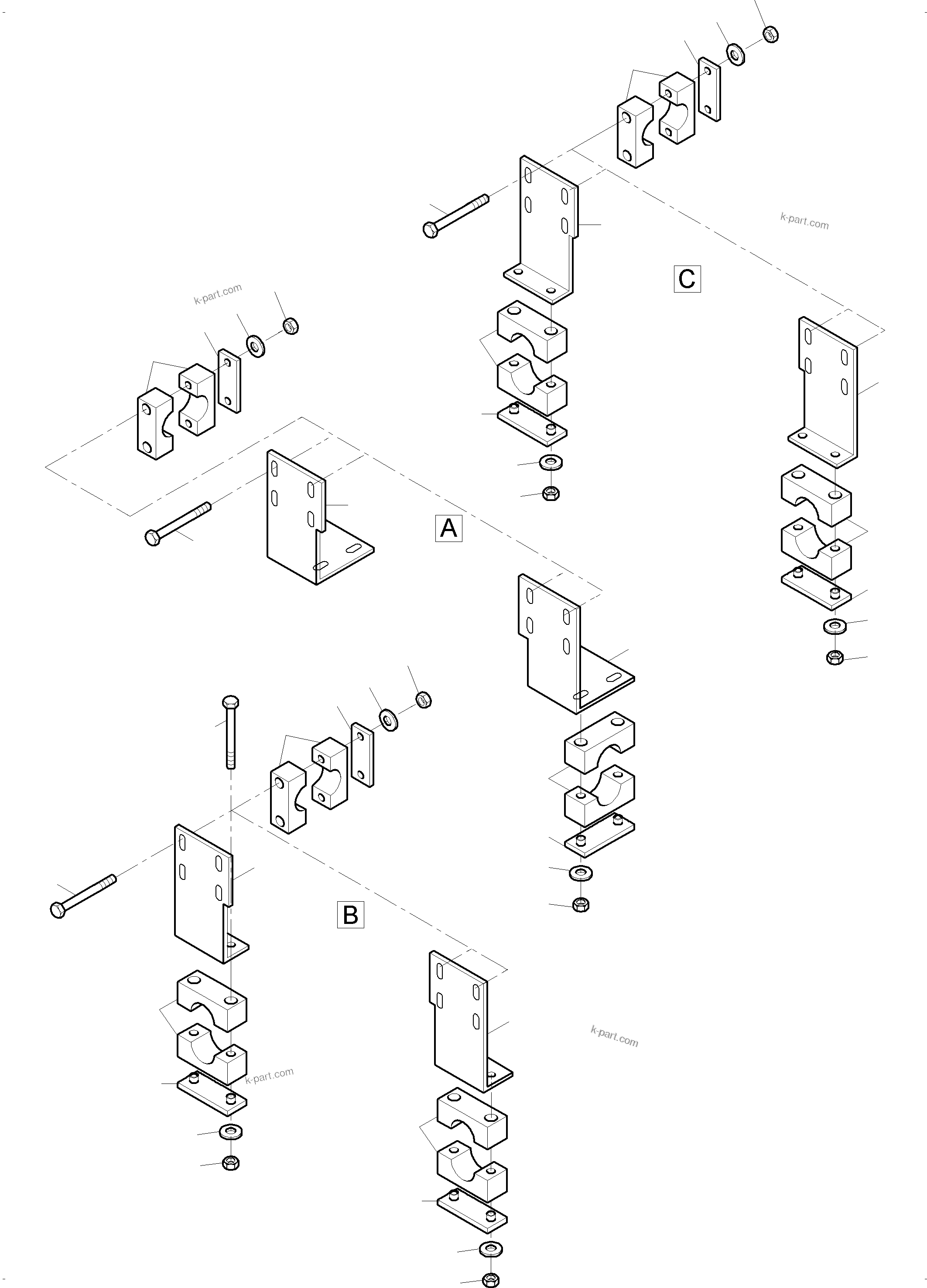 k-part.com

C

k-part.com

A

B

k-part.com

k-part.com