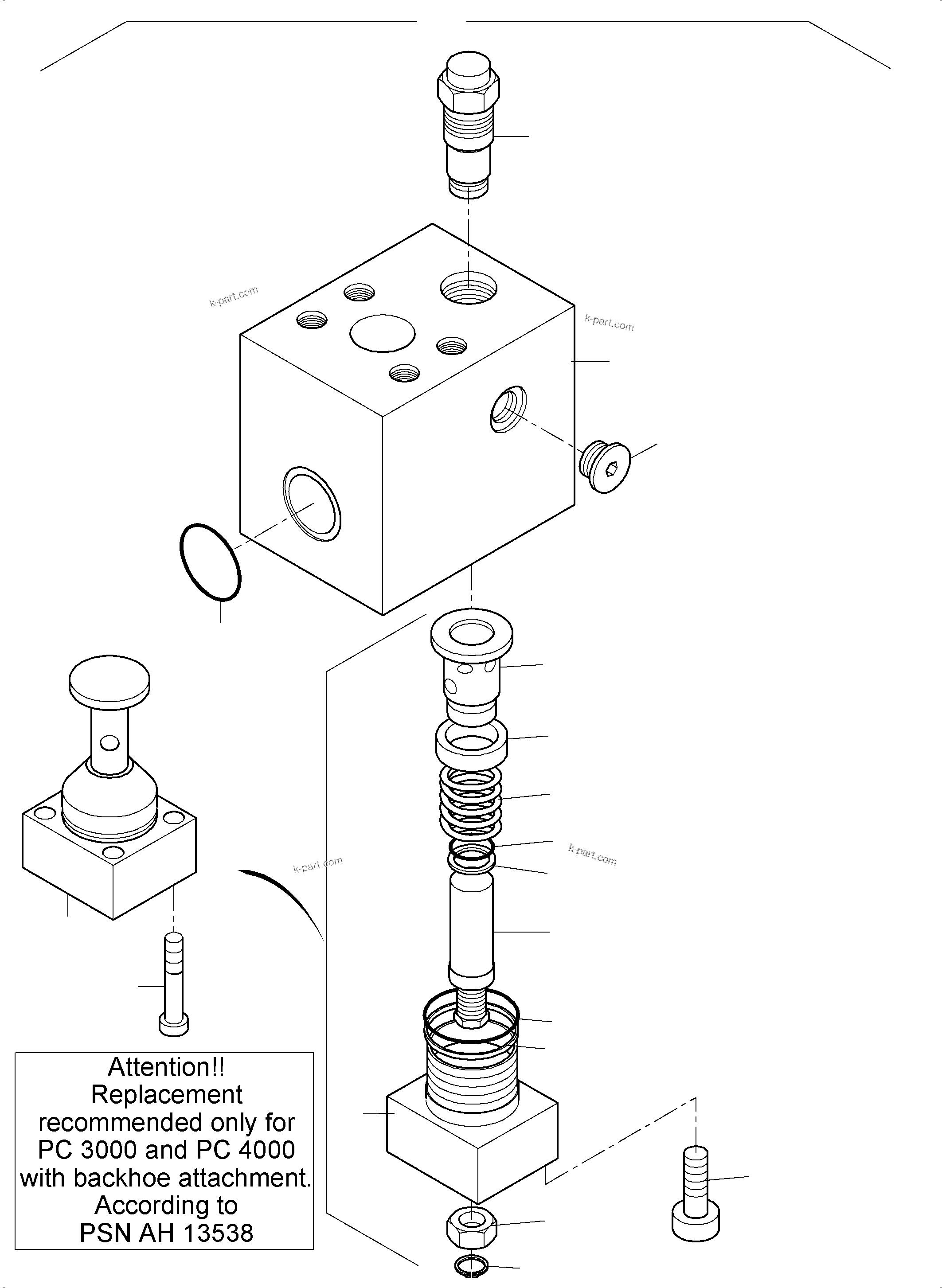 k-part.com

k-part.com

k-part.com

k-part.com

Attention!!
Replacement recommended only for PC 3000 and PC 4000 with backhoe attachment.
According to PSN AH 13538