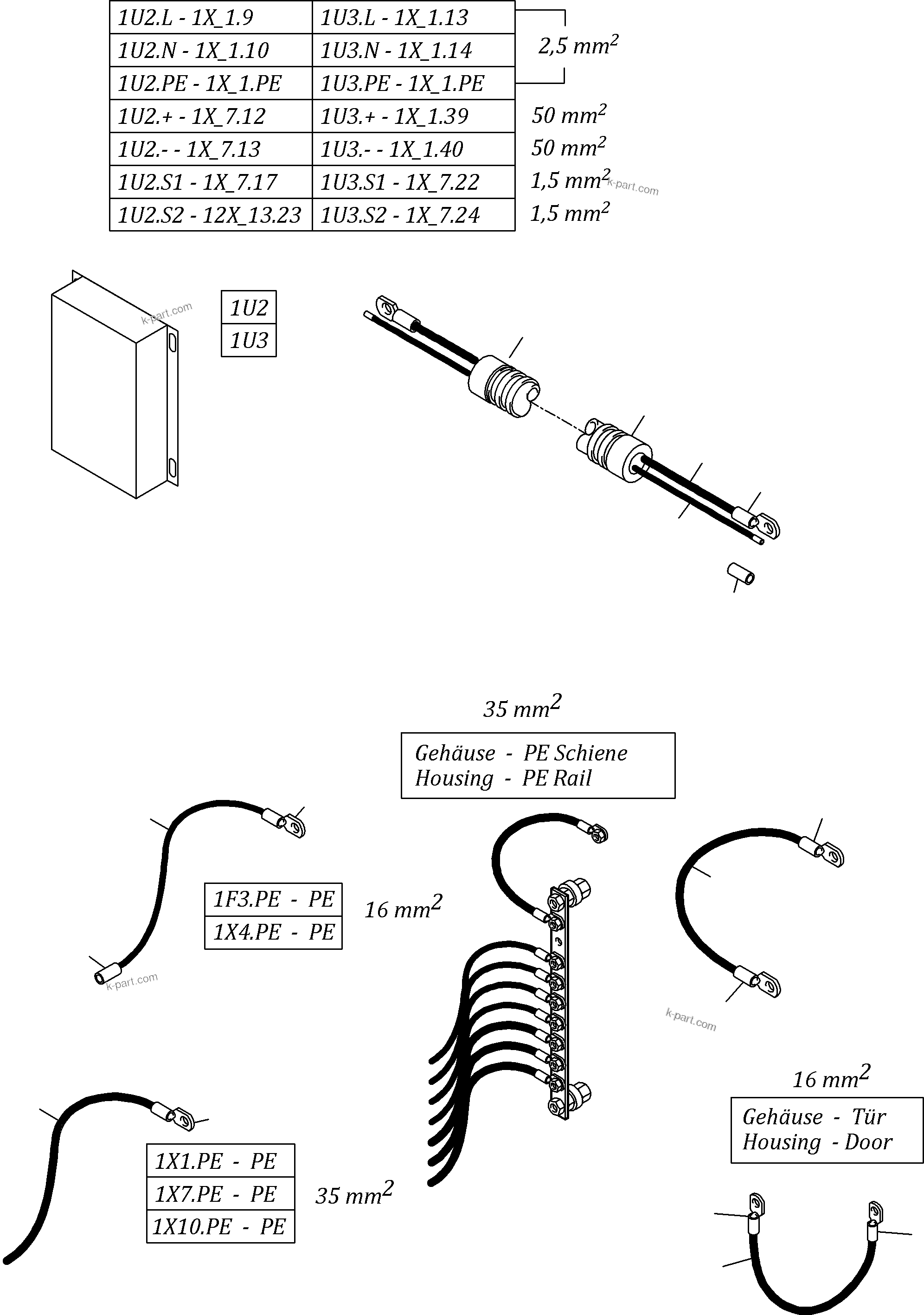 | 1U2.L - 1X_1.9 | 1U3.L - 1X_1.13 |
|---|---|
| 1U2.N - 1X_1.10 | 1U3.N - 1X_1.14 |
| 1U2.PE - 1X_1.PE | 1U3.PE - 1X_1.PE |
| 1U2.+ - 1X_7.12 | 1U3.+ - 1X_1.39 |
| 1U2.- - 1X_7.13 | 1U3.- - 1X_1.40 |
| 1U2.S1 - 1X_7.17 | 1U3.S1 - 1X_7.22 |
| 1U2.S2 - 12X_13.23 | 1U3.S2 - 1X_7.24 |

2,5 $mm^2$
50 $mm^2$
50 $mm^2$
1,5 $mm^2$
k-part.com
1,5 $mm^2$

k-part.com

| 1U2 |
|---|
| 1U3 |

35 $mm^2$

Gehäuse - PE Schiene
Housing - PE Rail

| 1F3.PE - PE |
|---|
| 1X4.PE - PE |

16 $mm^2$

k-part.com

k-part.com

16 $mm^2$

Gehäuse - Tür
Housing - Door

| 1X1.PE - PE |
|---|
| 1X7.PE - PE |
| 1X10.PE - PE |

35 $mm^2$