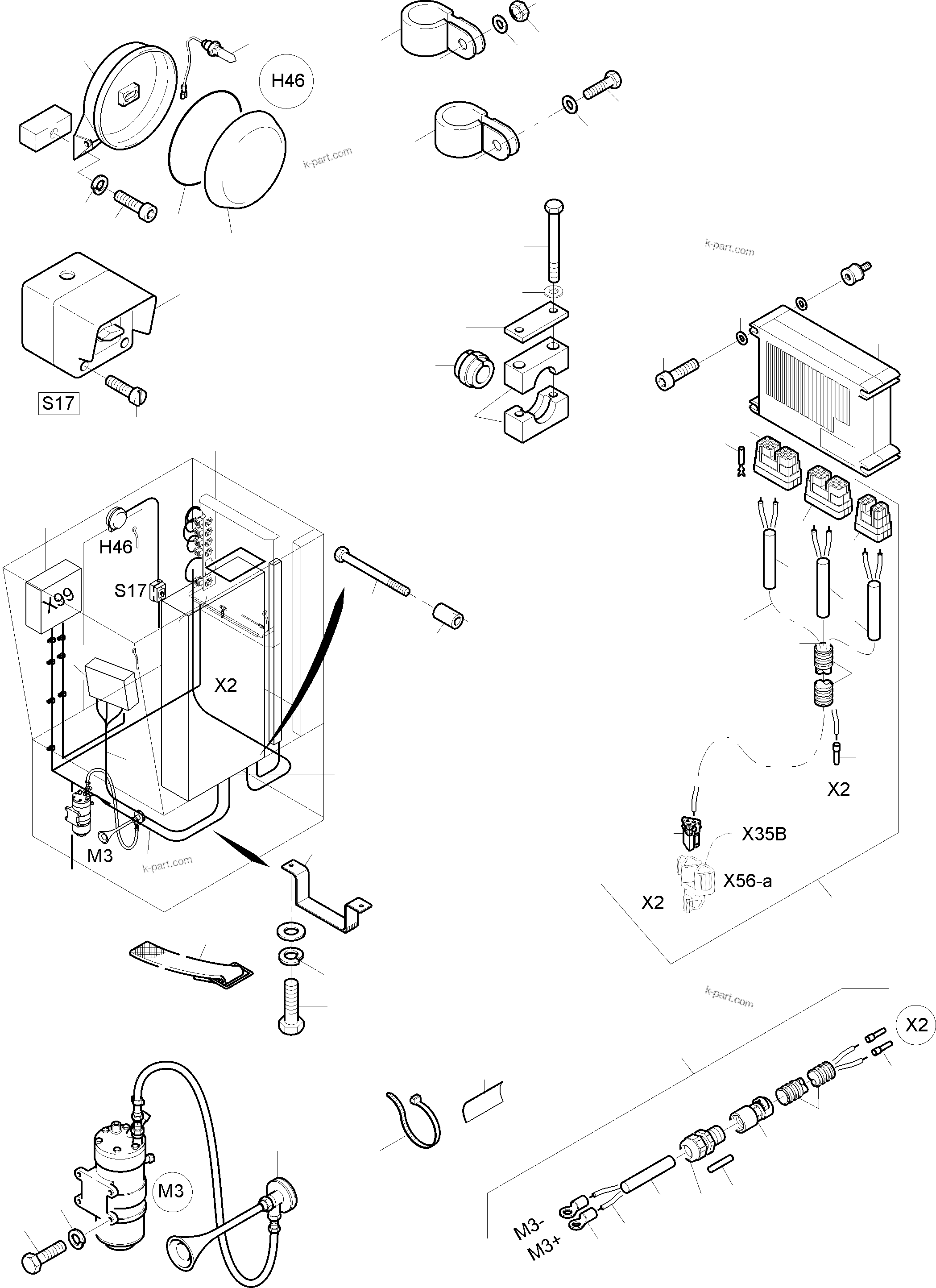 H46

k-part.com

k-part.com

S17

H46

S17

X99

X2

M3

k-part.com

X2

X35B

X56-a

X2

k-part.com

X2

M3

M3-
M3+