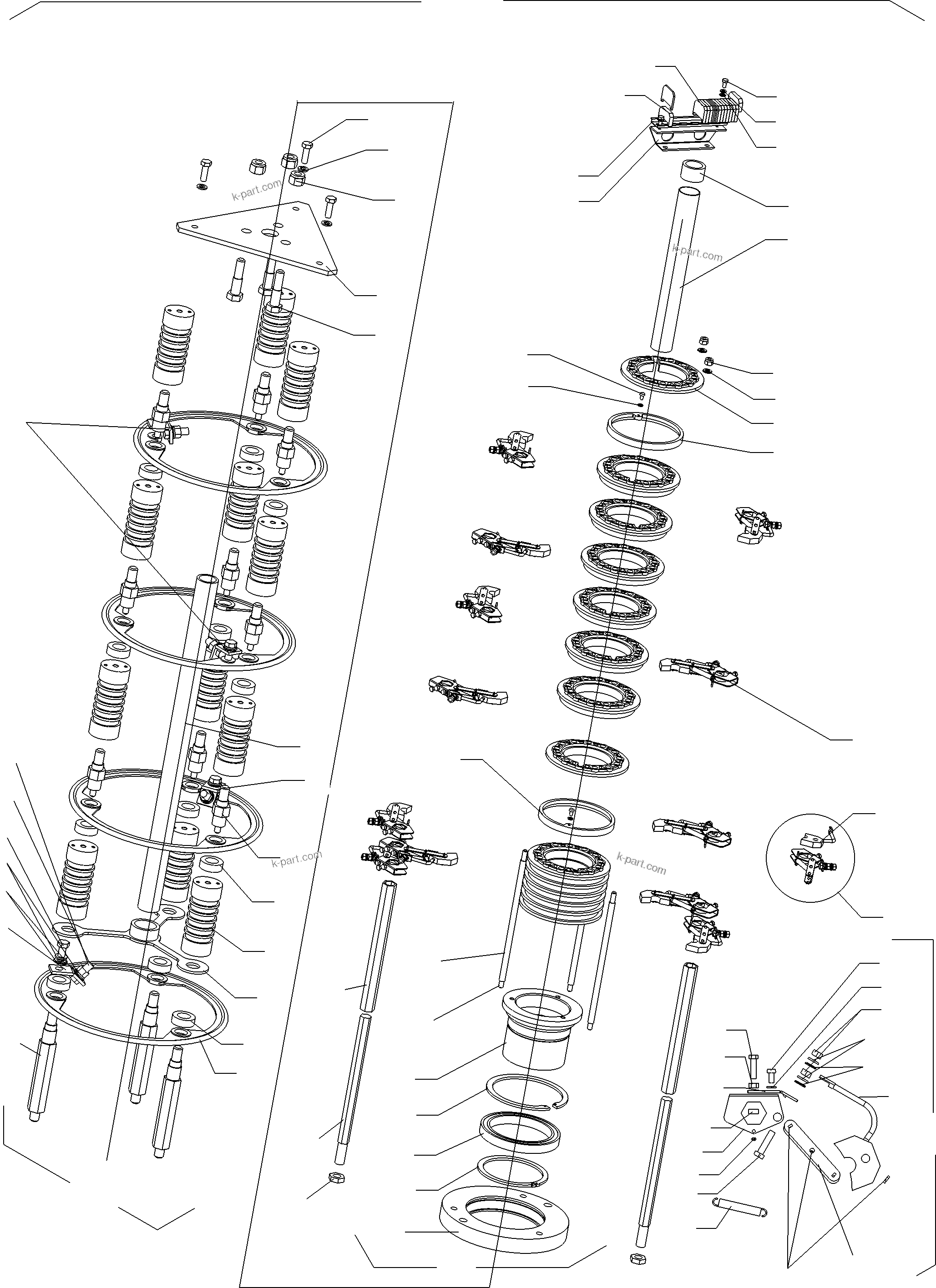 k-part.com

k-part.com

k-part.com

k-part.com