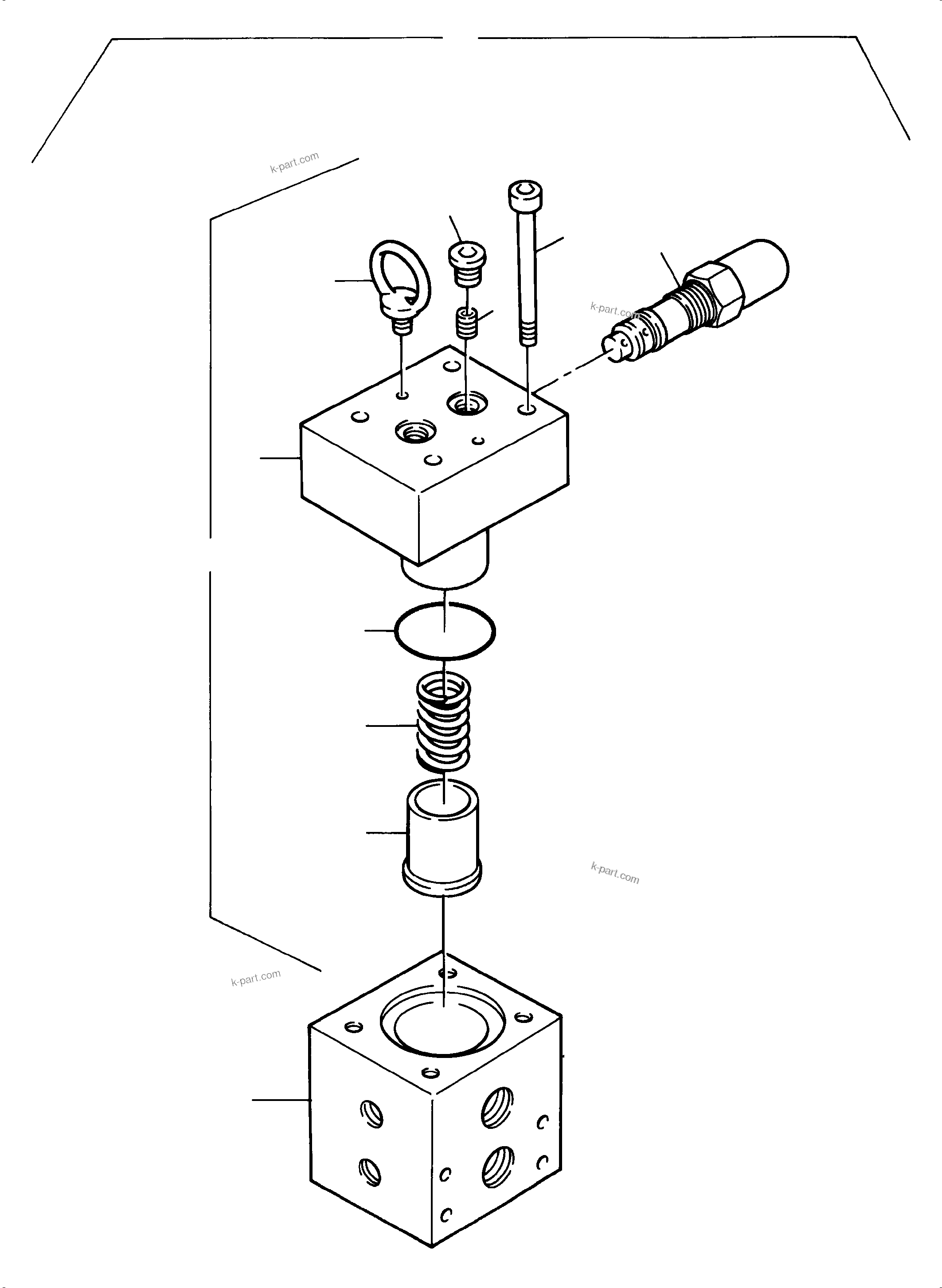 k-part.com

k-part.com

k-part.com

k-part.com