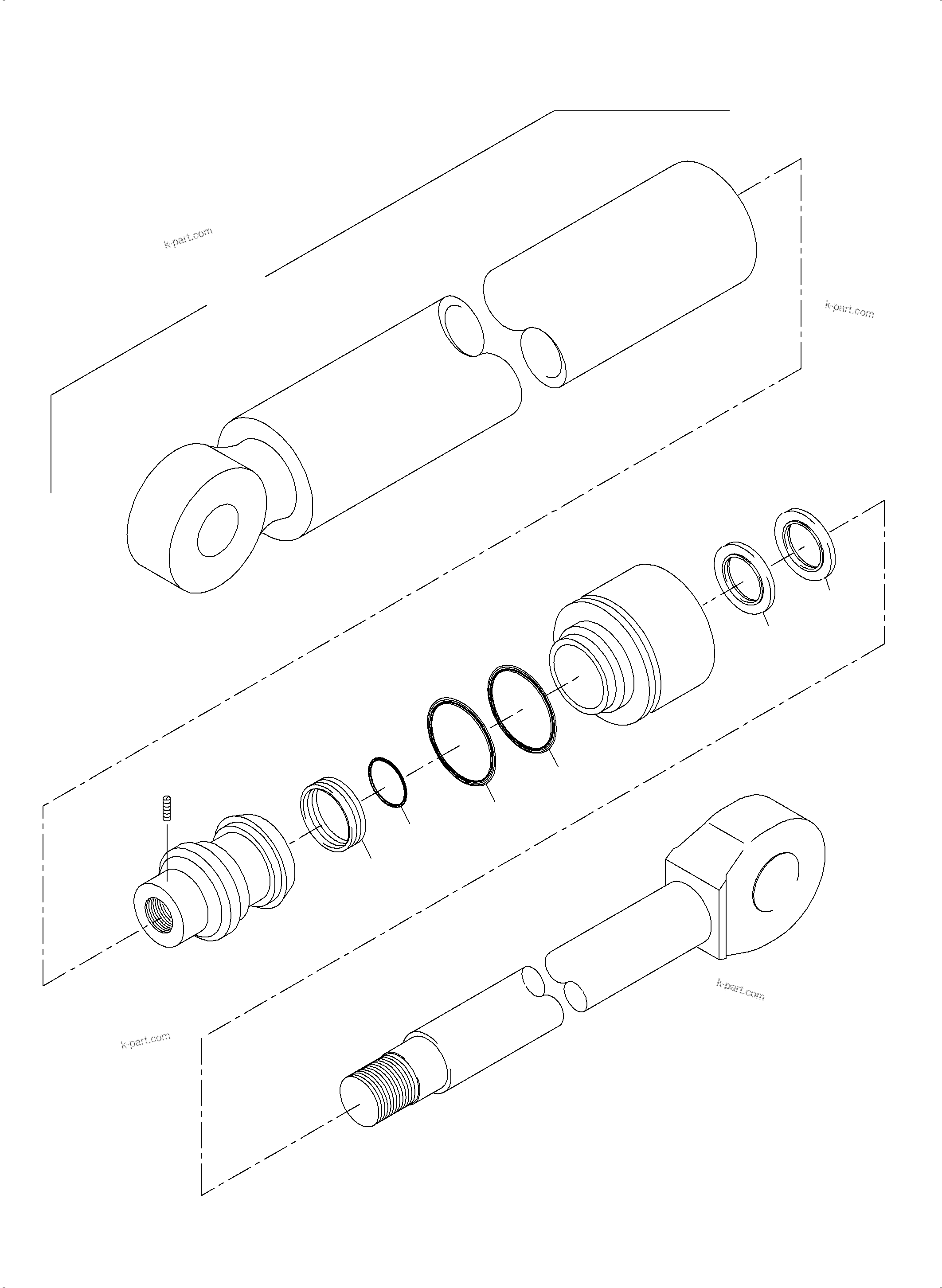 k-part.com

k-part.com

k-part.com

k-part.com