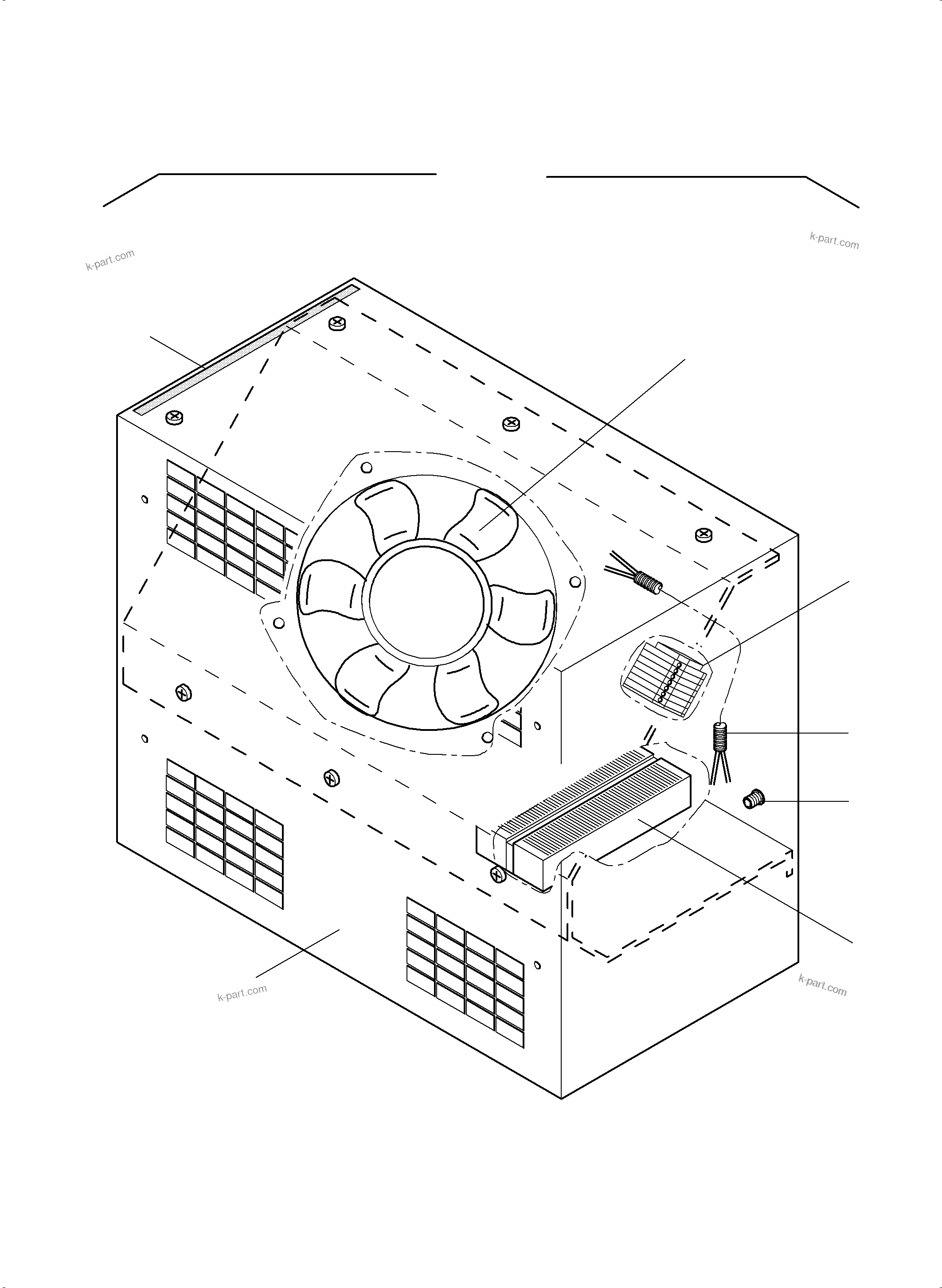 k-part.com

k-part.com

k-part.com

k-part.com