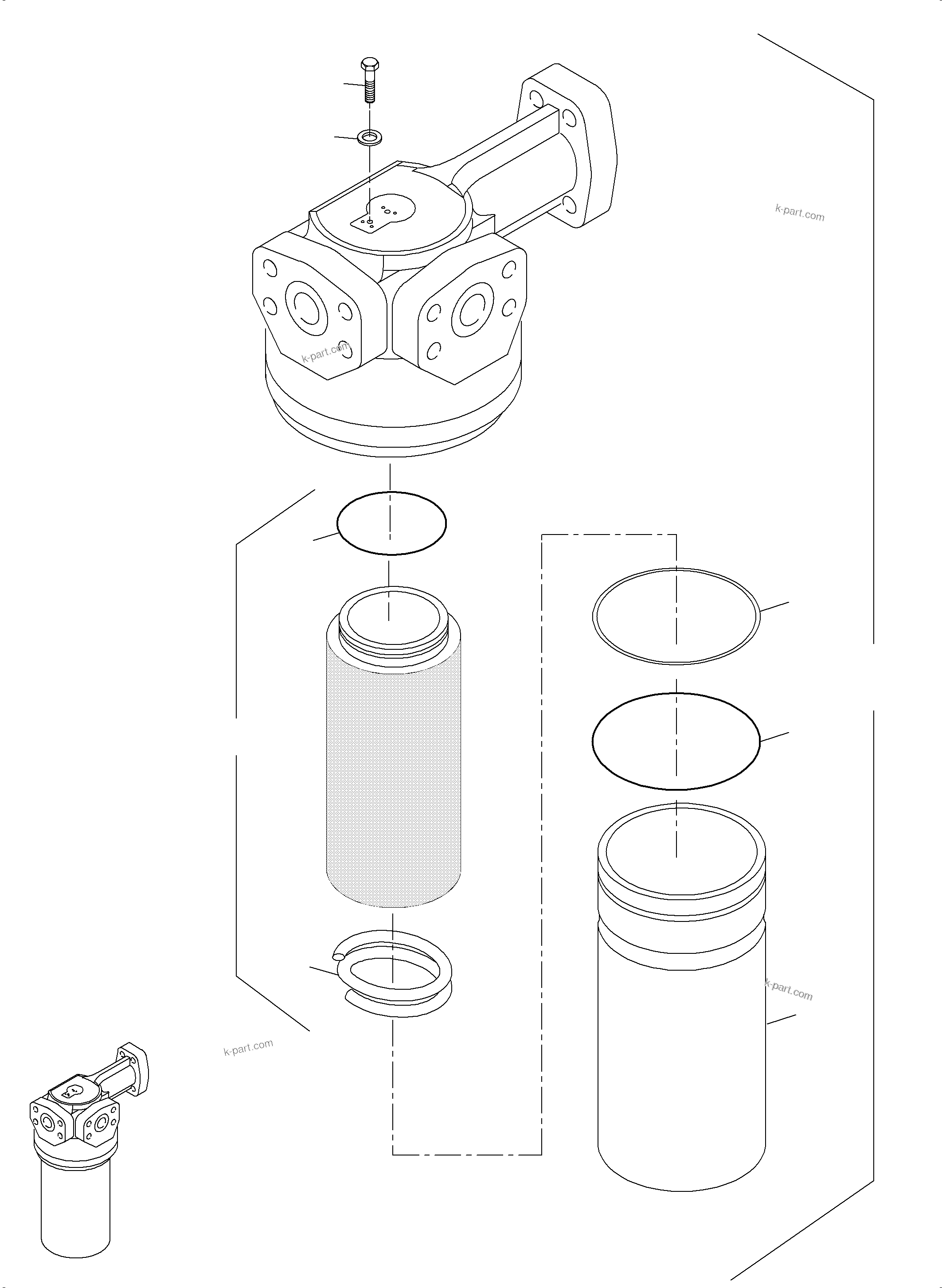 k-part.com

k-part.com

k-part.com

k-part.com