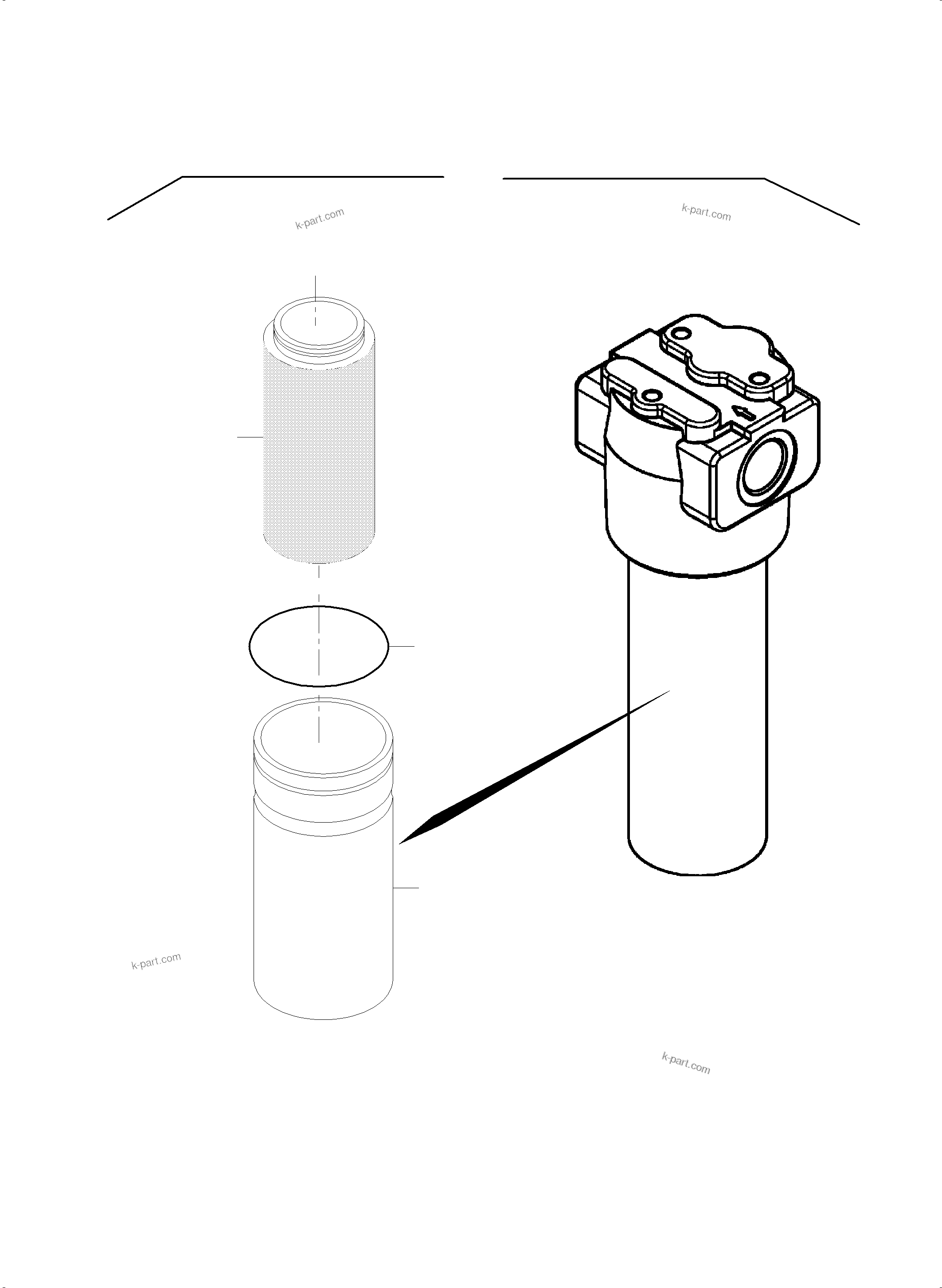 k-part.com

k-part.com

k-part.com

k-part.com