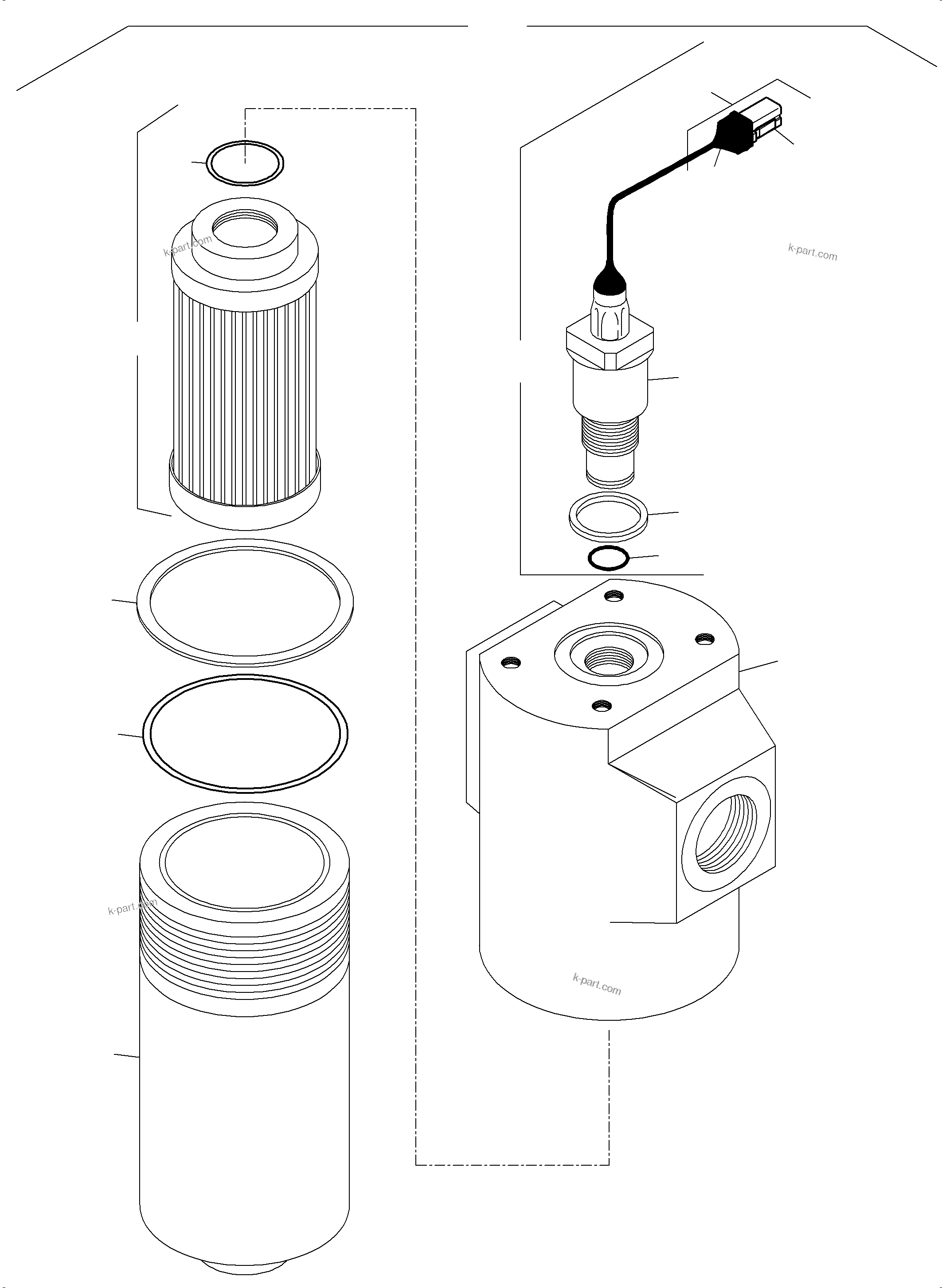 k-part.com

k-part.com

k-part.com

k-part.com