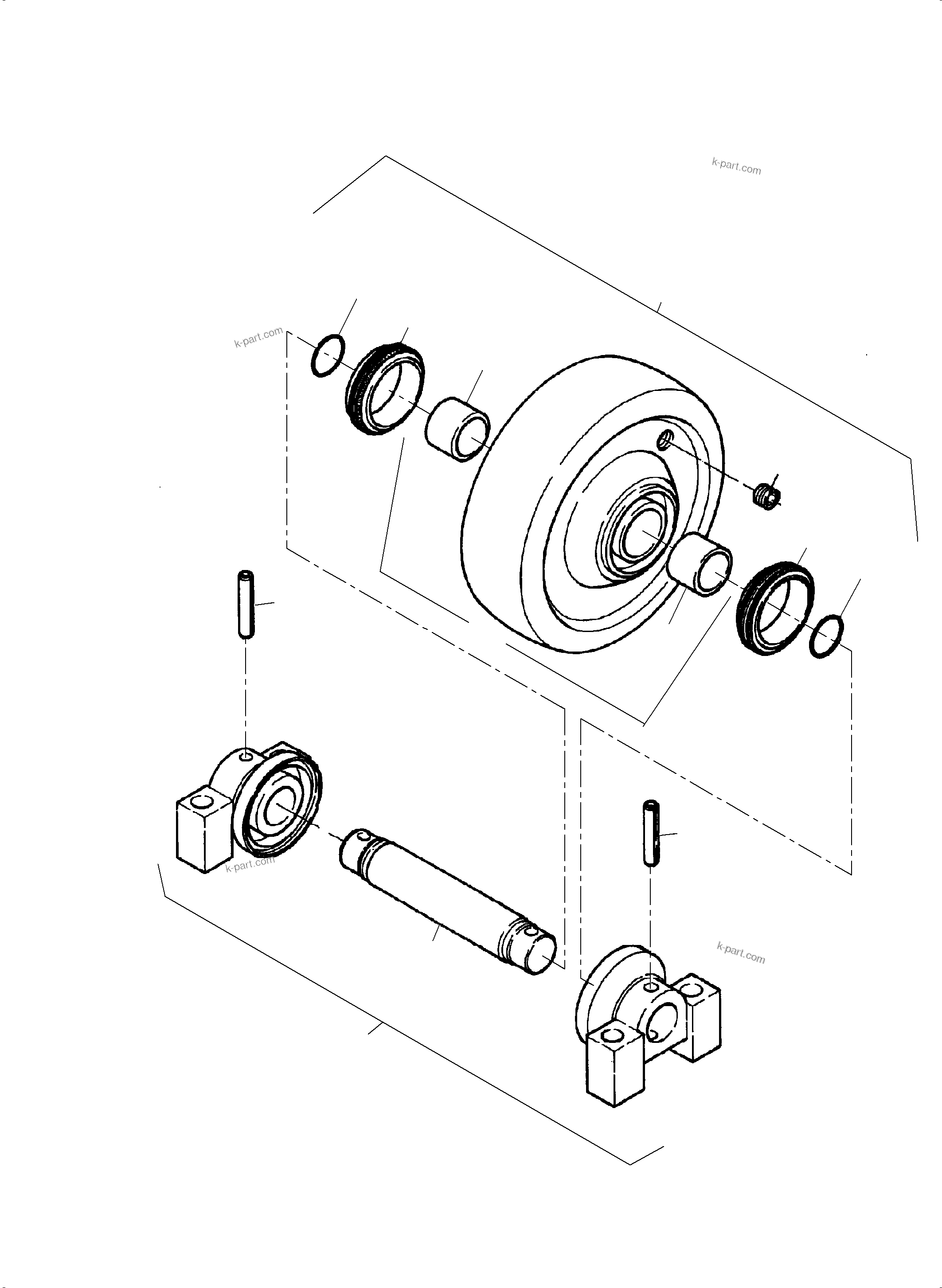 k-part.com

k-part.com

k-part.com

k-part.com