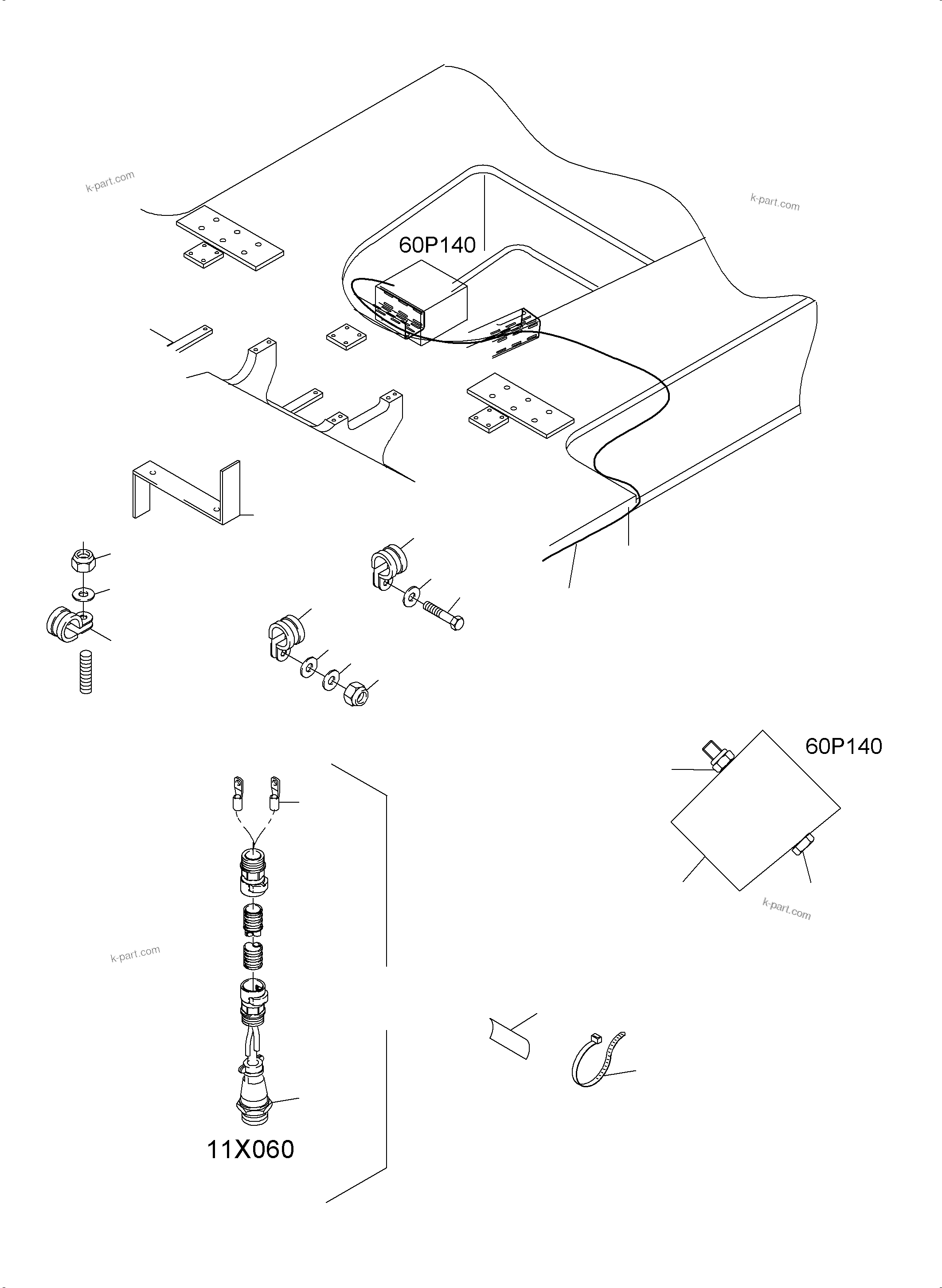 k-part.com

k-part.com

60P140

60P140

k-part.com

k-part.com

11X060