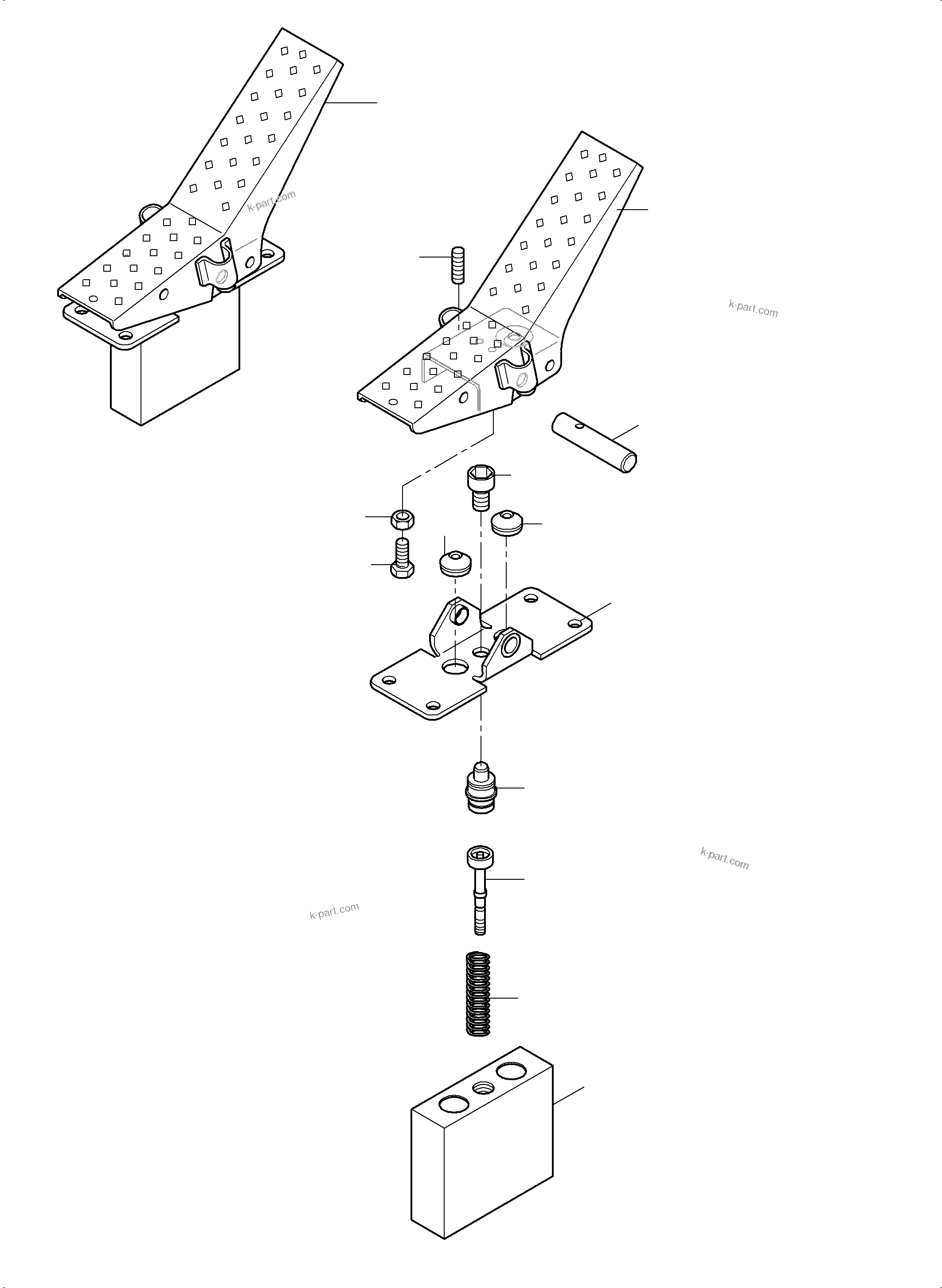 k-part.com

k-part.com

k-part.com

k-part.com