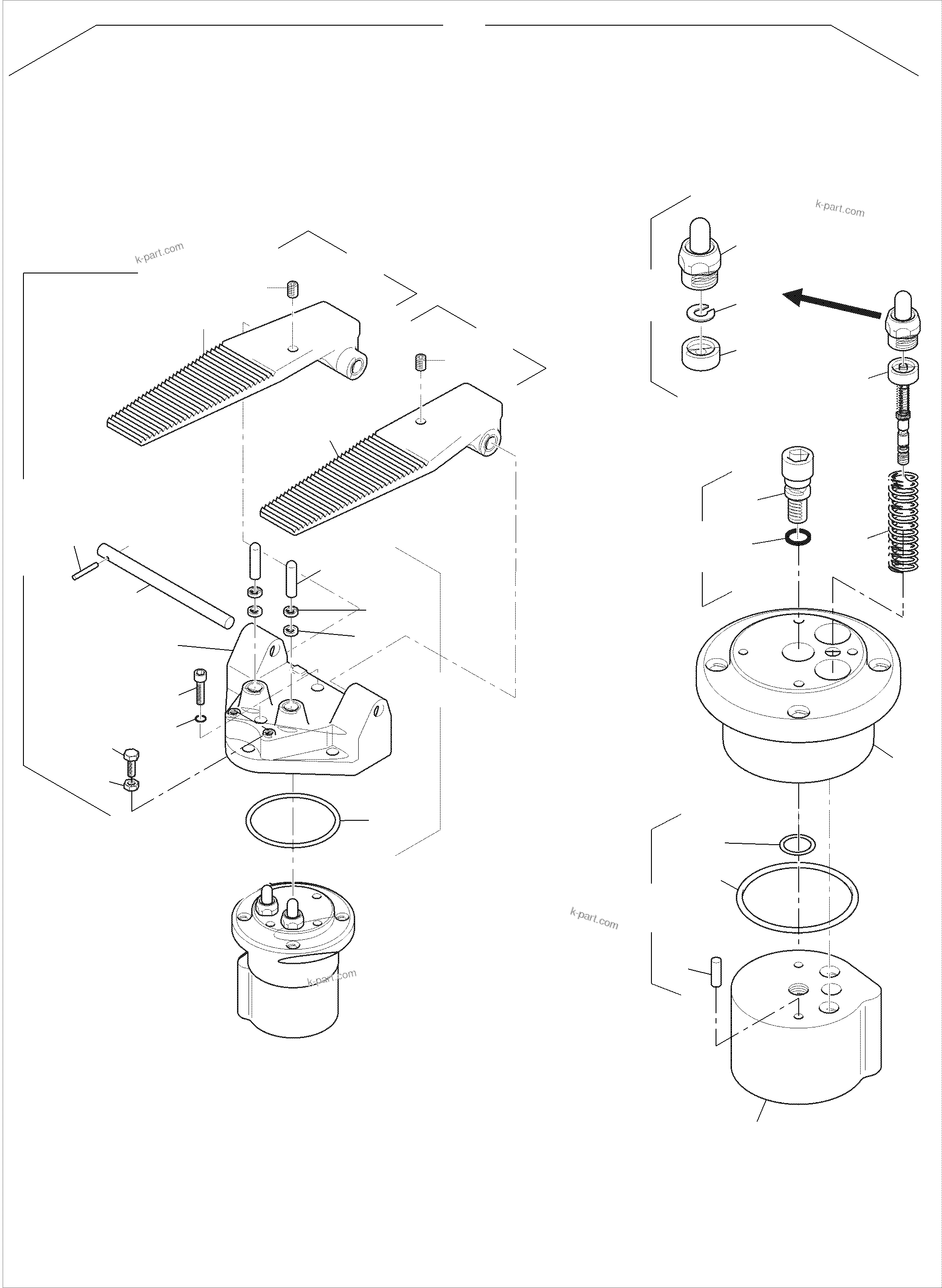 k-part.com

k-part.com

k-part.com

k-part.com