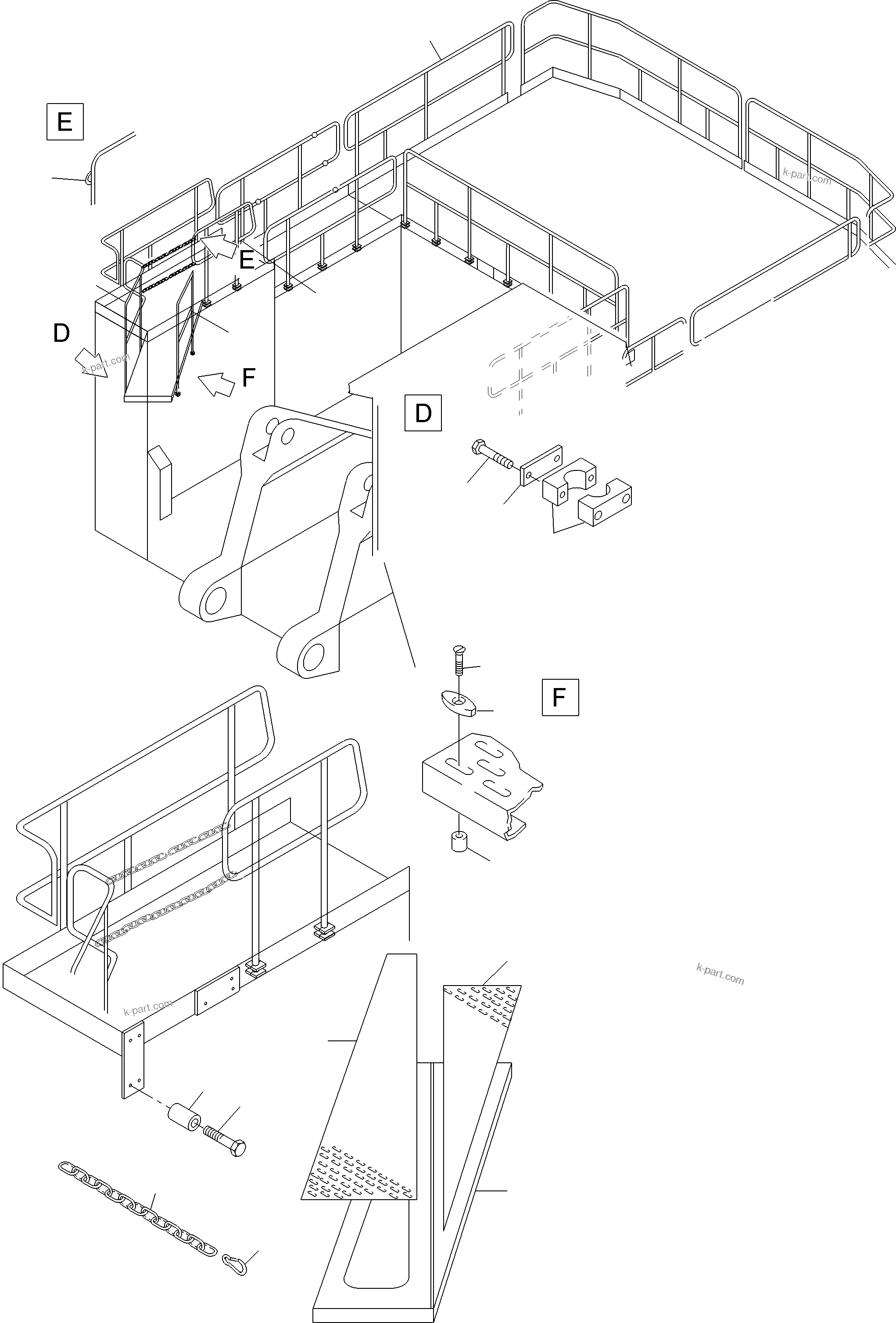 E

k-part.com

E

D

k-part.com

F

D

F

k-part.com

k-part.com