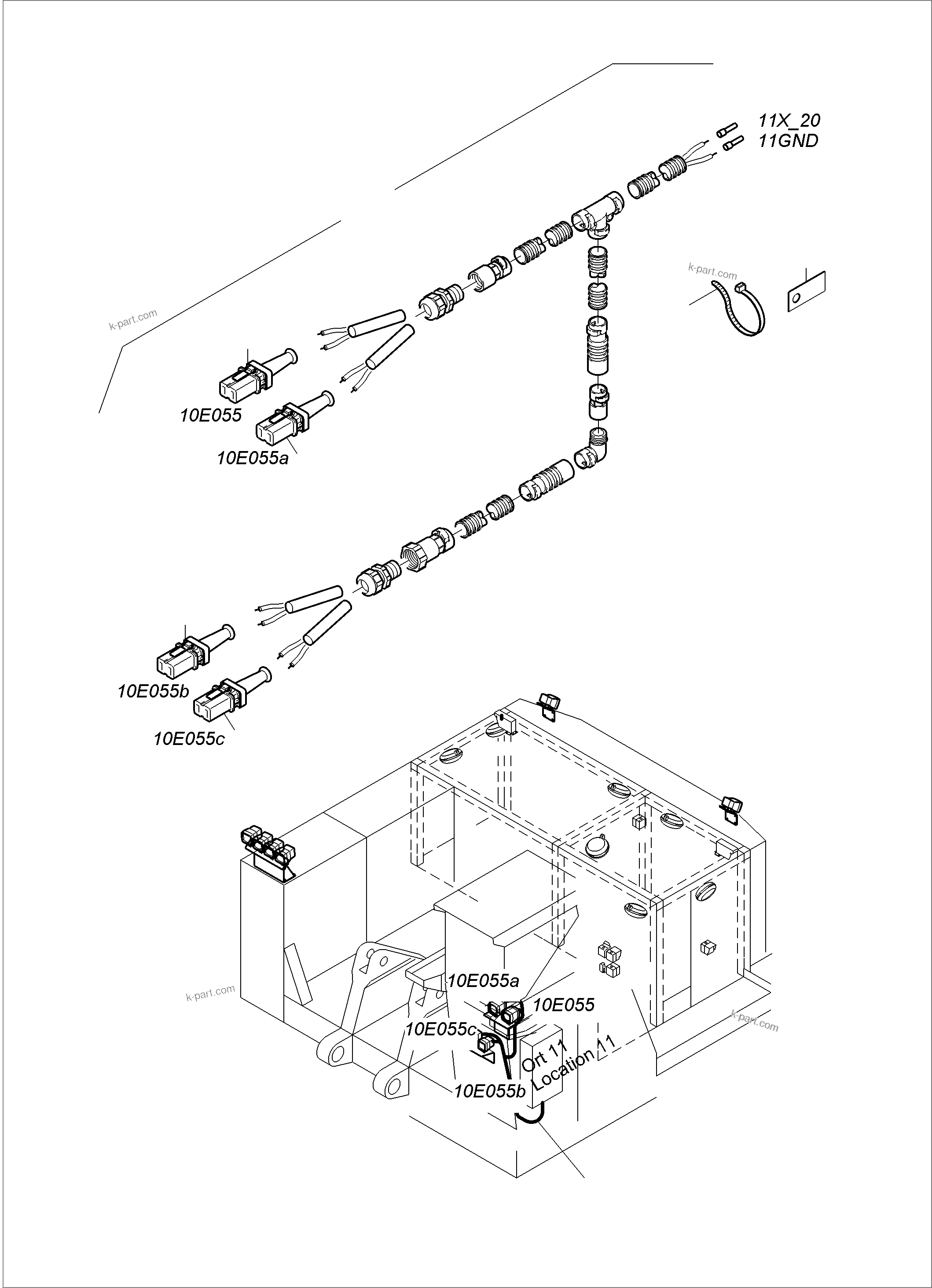 11X_20
11GND

k-part.com

k-part.com

10E055

10E055a

10E055b

10E055c

10E055a

10E055

10E055c

10E055b

Ort 11
Location 11

k-part.com

k-part.com