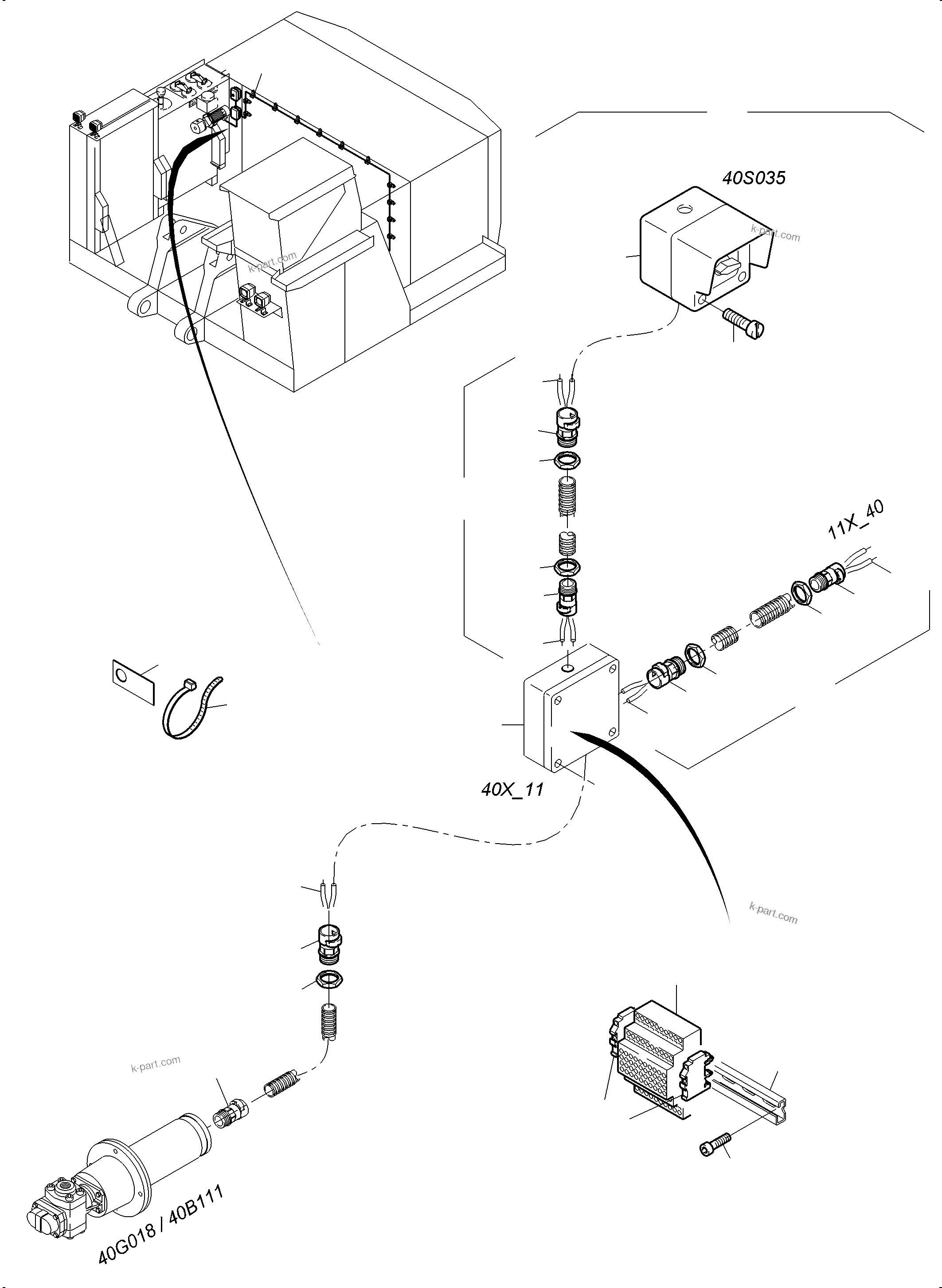 40S035

k-part.com

k-part.com

11X_40

40X_11

k-part.com

k-part.com

40G018 / 40B111