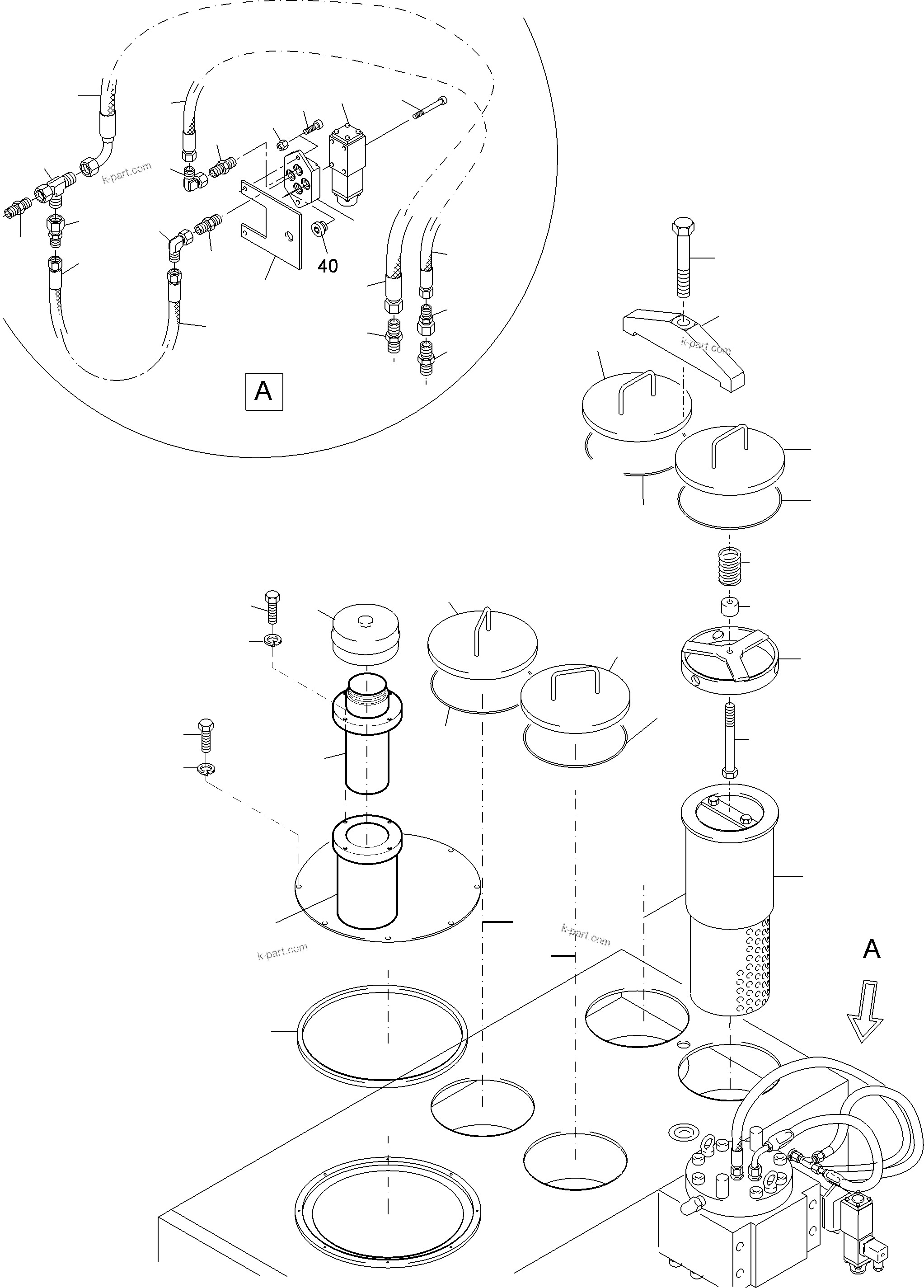 k-part.com

40

A

k-part.com

k-part.com

k-part.com

A