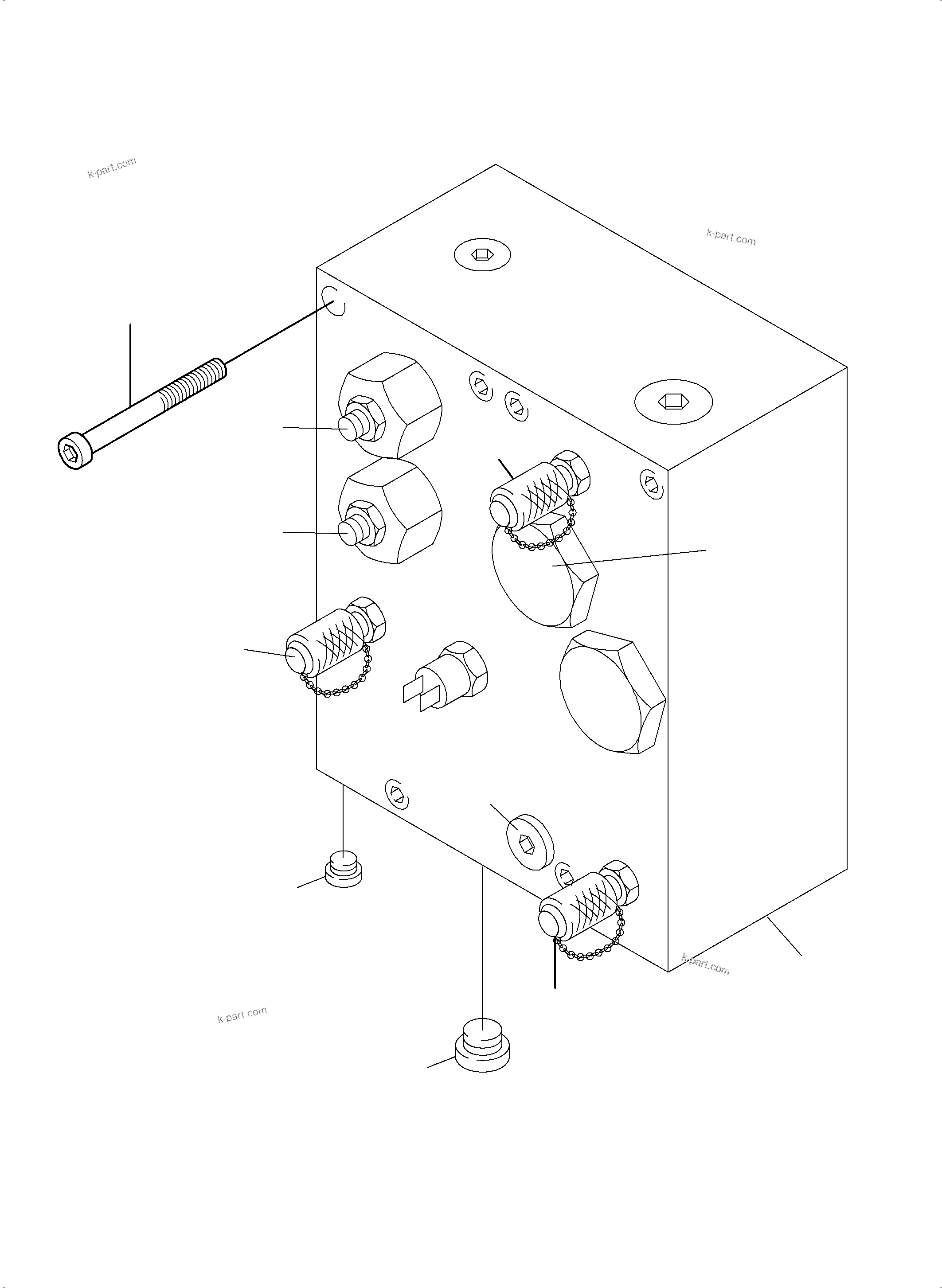 k-part.com

k-part.com

k-part.com

k-part.com