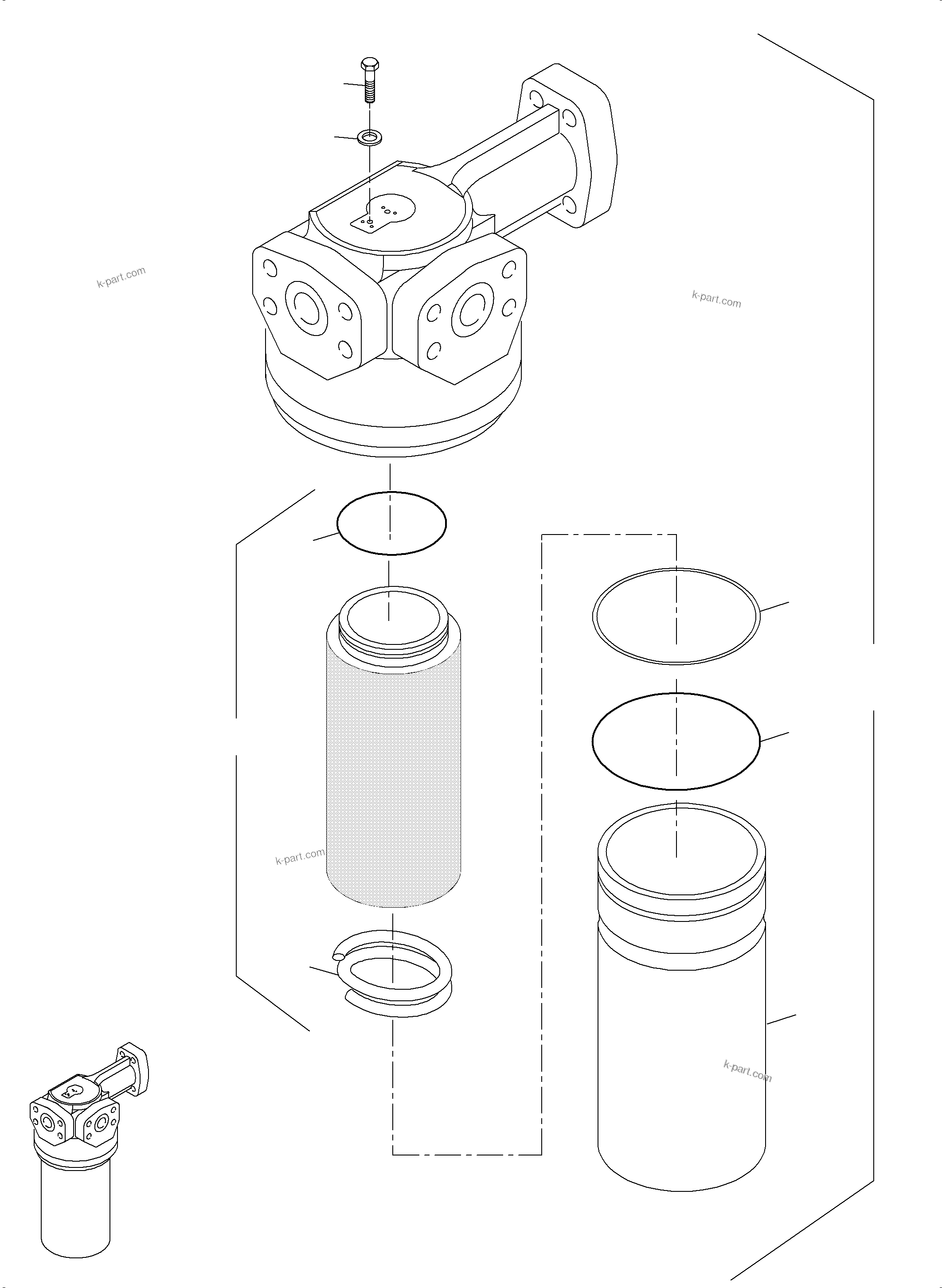 k-part.com

k-part.com

k-part.com

k-part.com