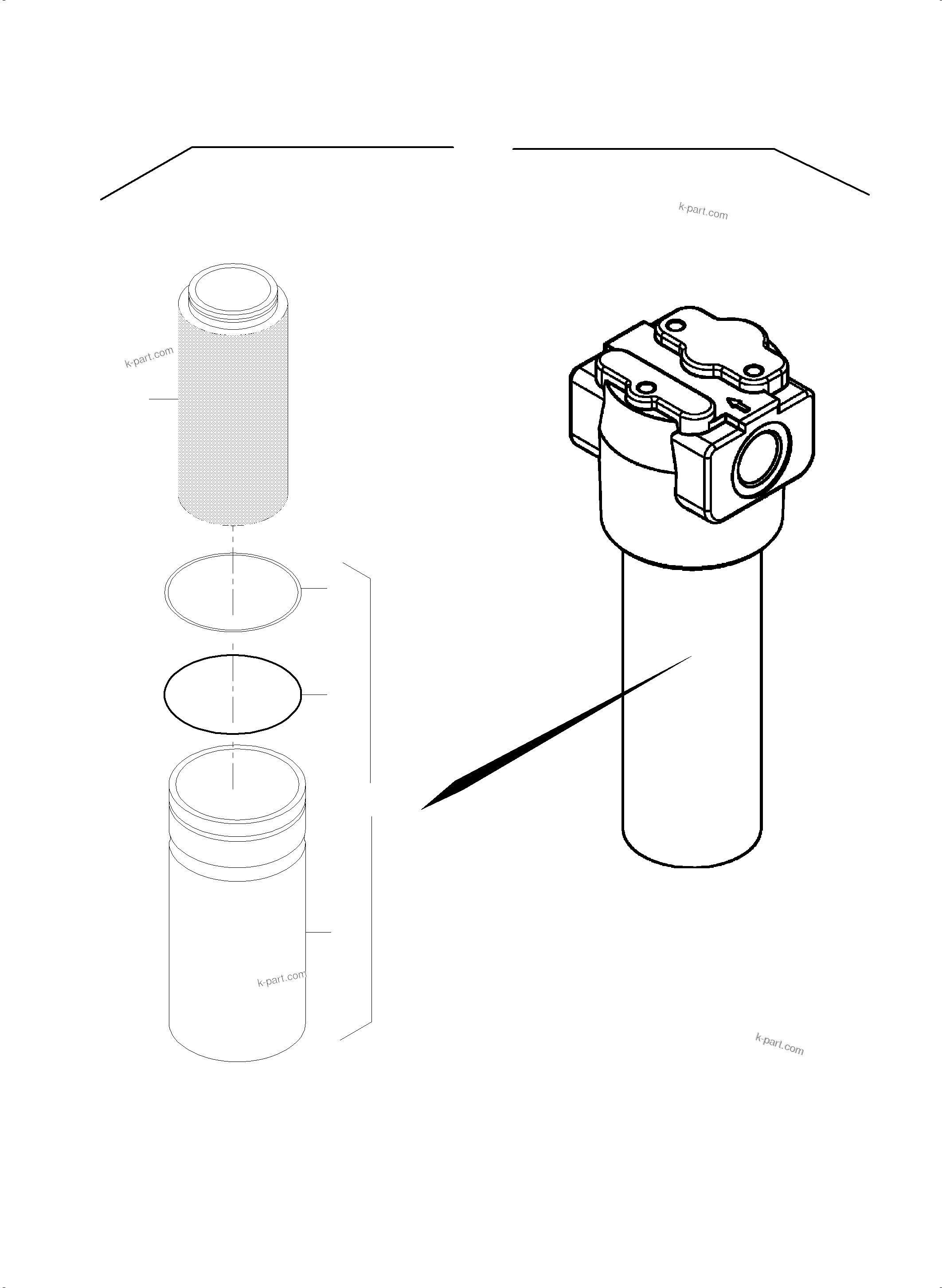 k-part.com

k-part.com

k-part.com

k-part.com