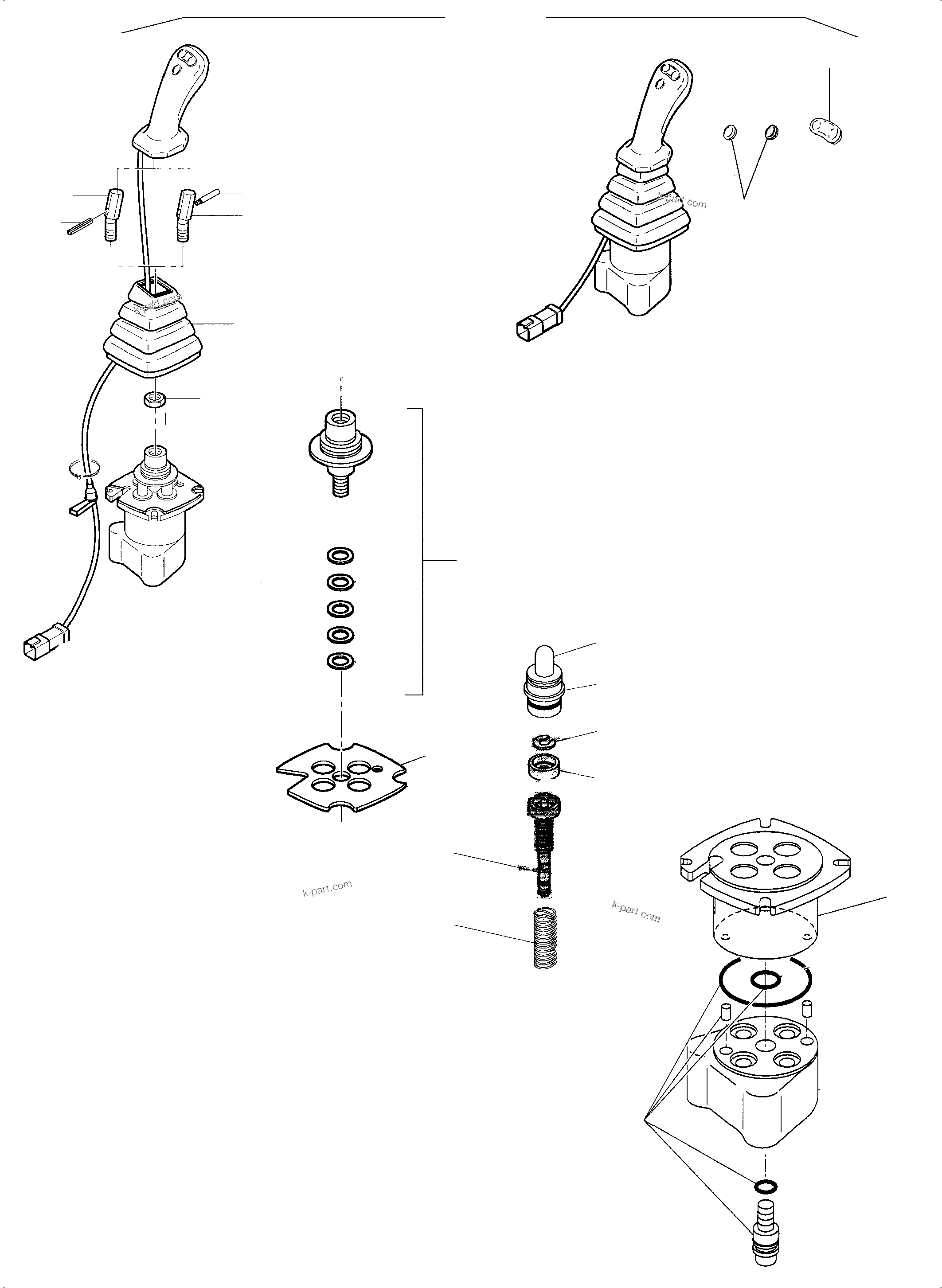 k-part.com

k-part.com

k-part.com

k-part.com