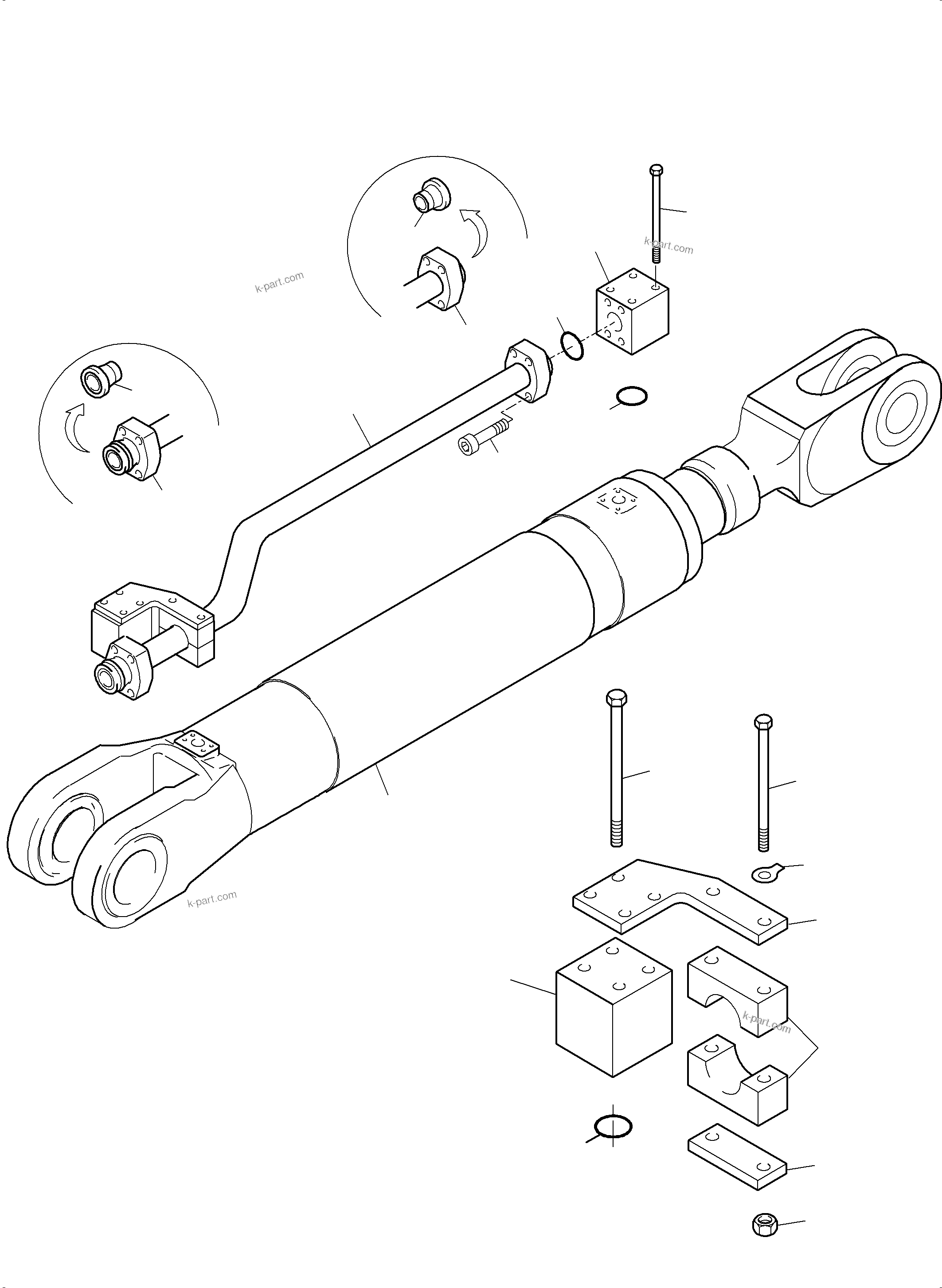 k-part.com

k-part.com

k-part.com

k-part.com