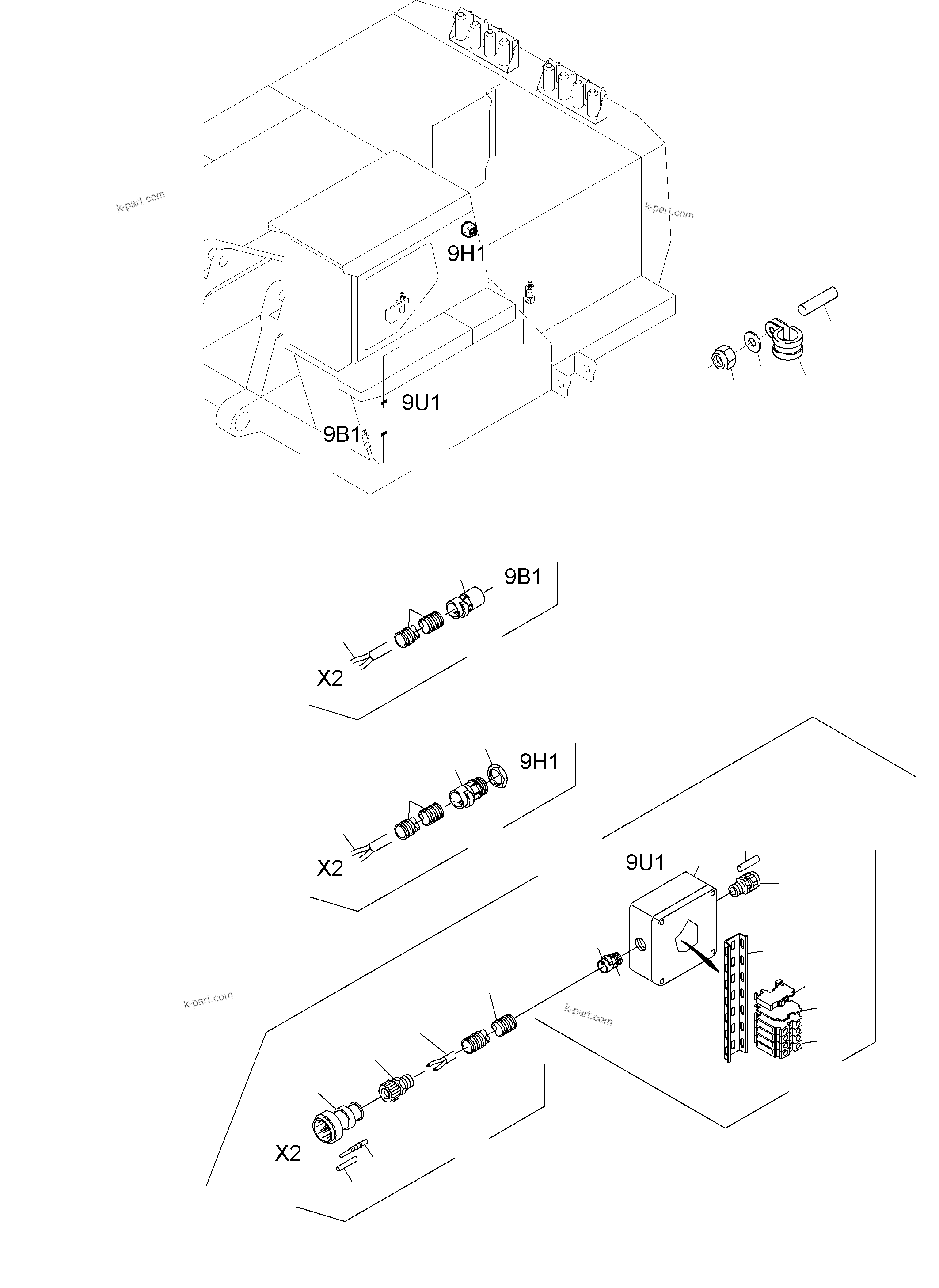 k-part.com

k-part.com

9H1

9U1

9B1

9B1

X2

9H1

X2

9U1

k-part.com

k-part.com

X2