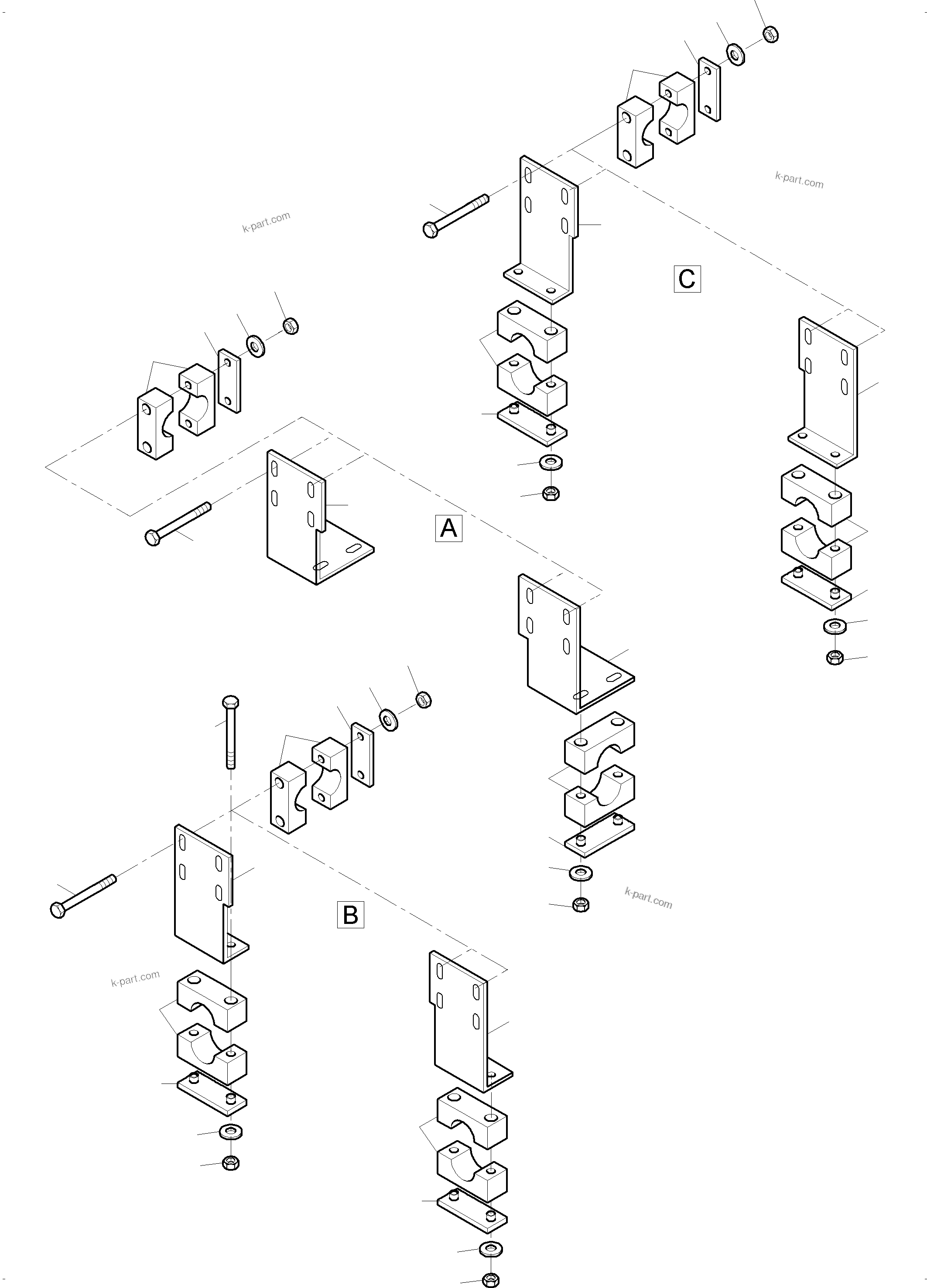 k-part.com

k-part.com

C

A

k-part.com

B

k-part.com