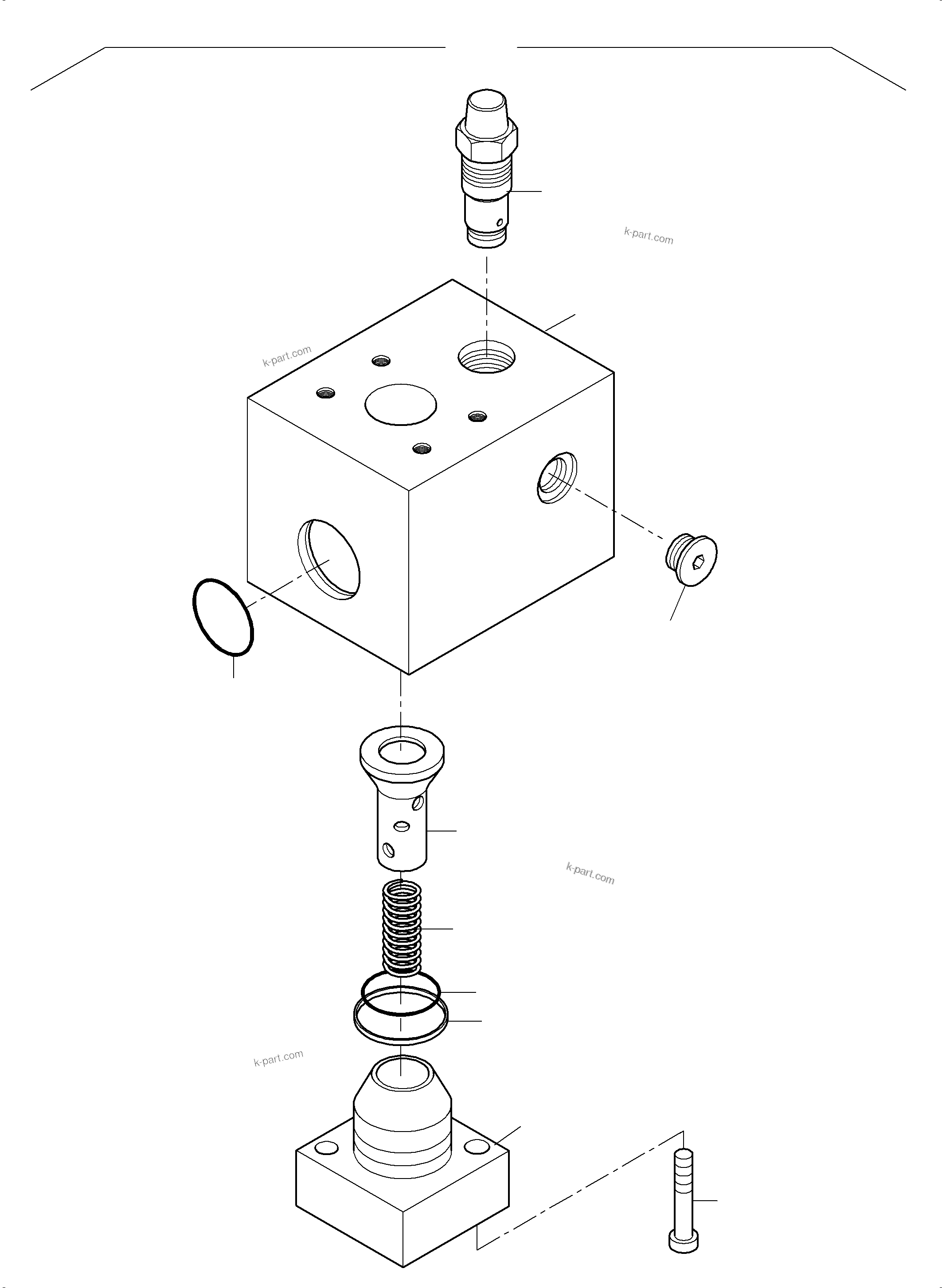 k-part.com

k-part.com

k-part.com

k-part.com