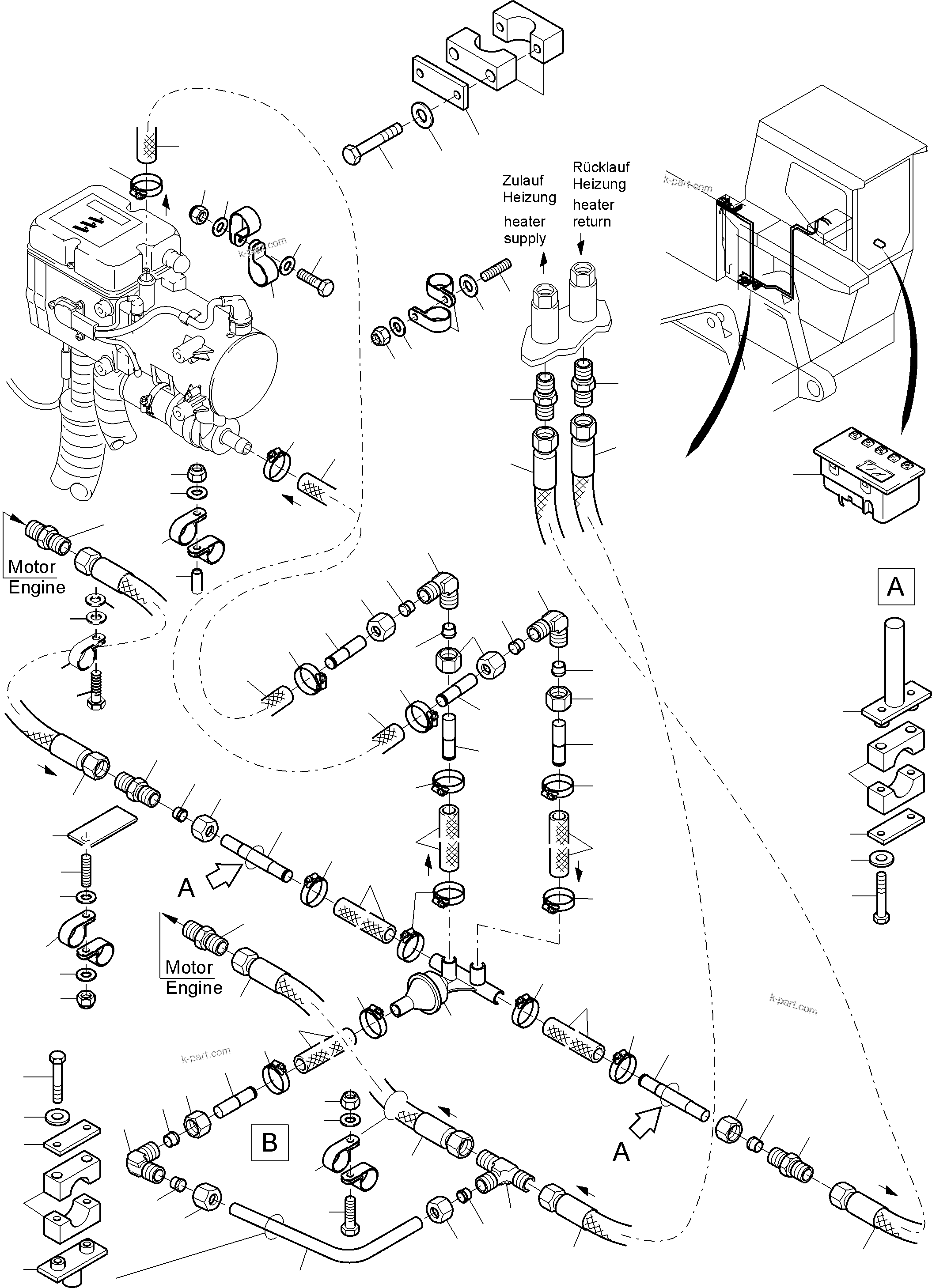 Zulauf Heizung
heater supply

Rücklauf Heizung
heater return

k-part.com

k-part.com

Motor
Engine

A

A

Motor
Engine

k-part.com

k-part.com

B

A