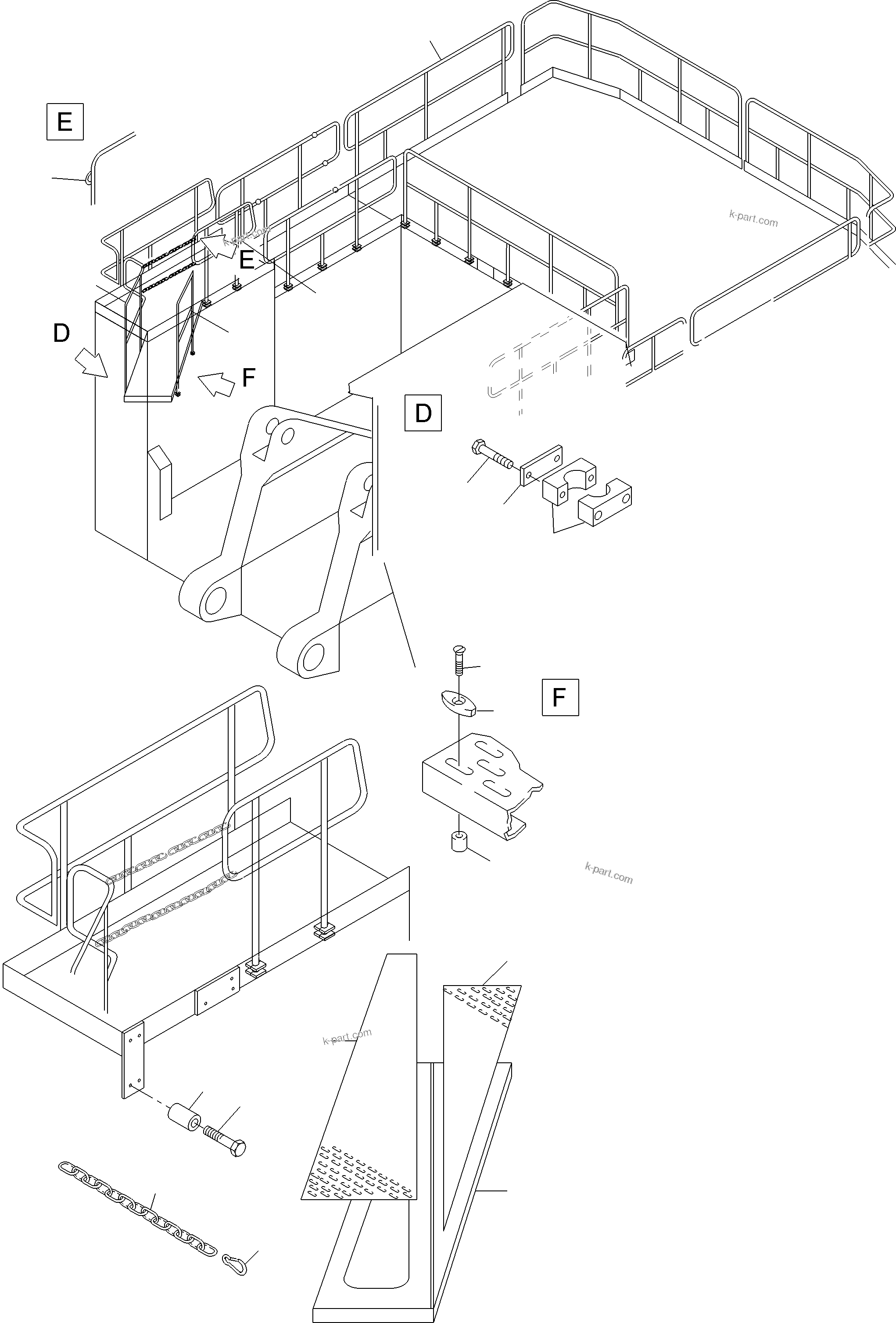 E

k-part.com

k-part.com

E

D

F

D

F

k-part.com

k-part.com