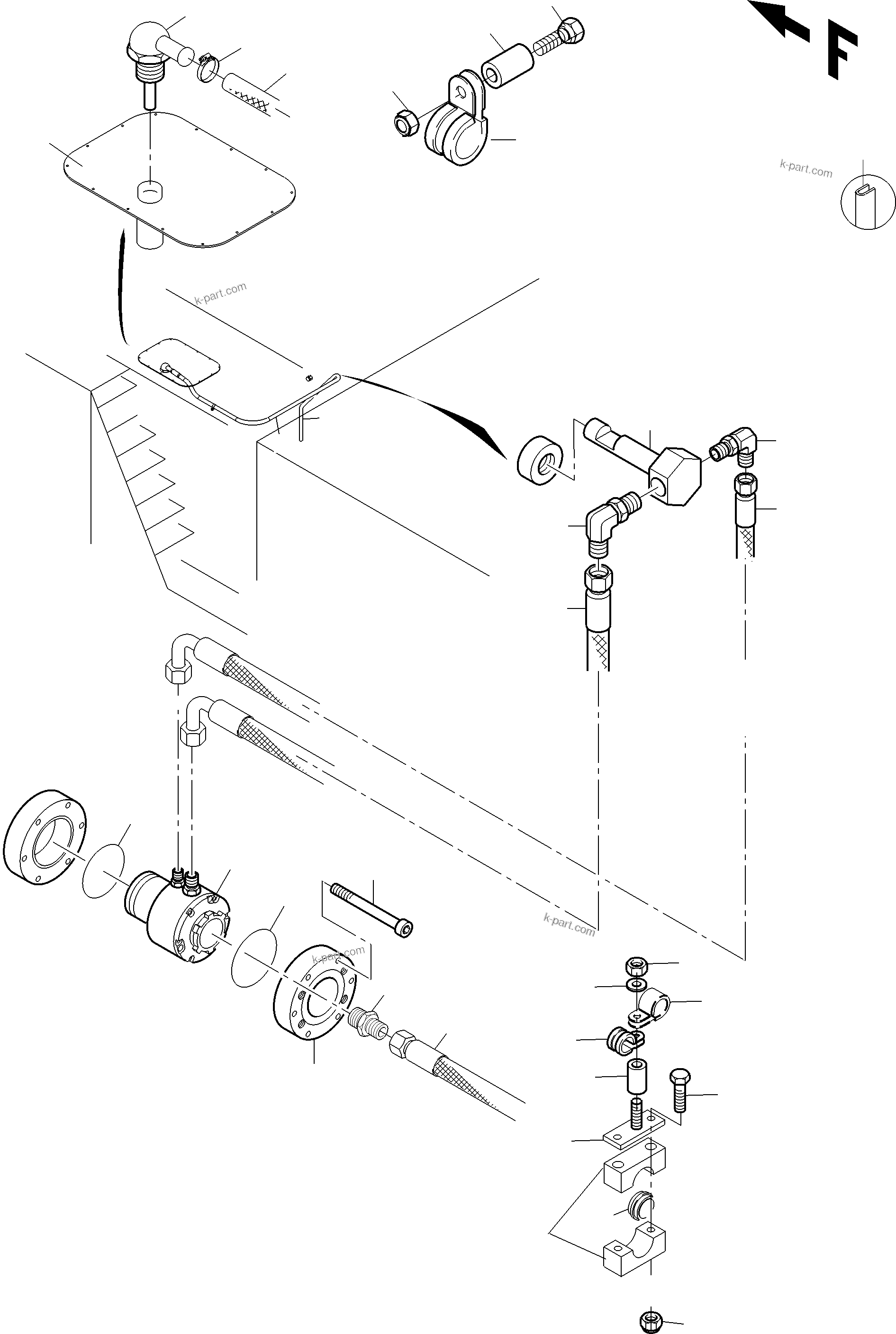 F

k-part.com

k-part.com

k-part.com

k-part.com