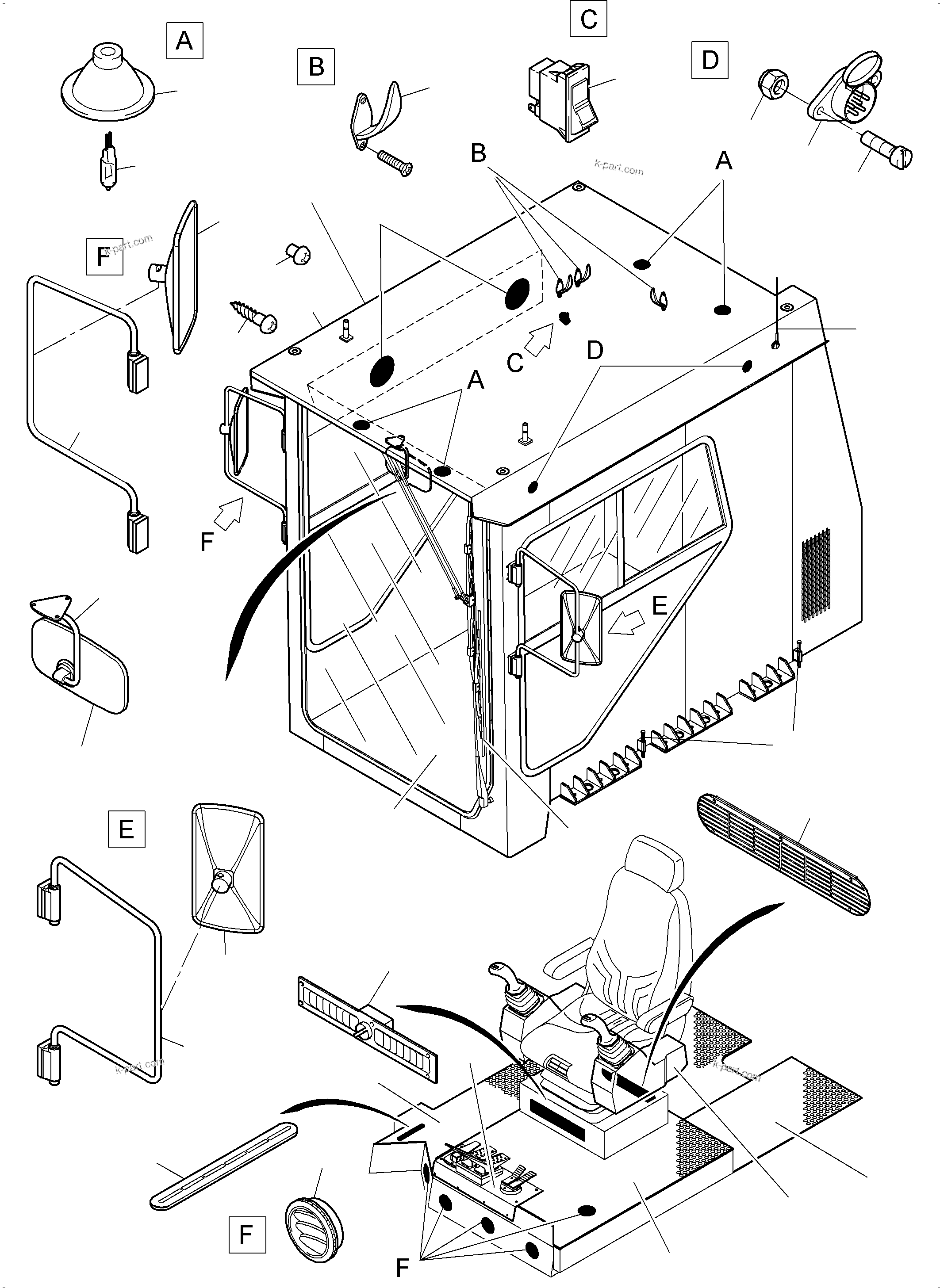 A

B

C

D

k-part.com

B

A

F

k-part.com

C

D

A

F

E

E

k-part.com

k-part.com

F

F