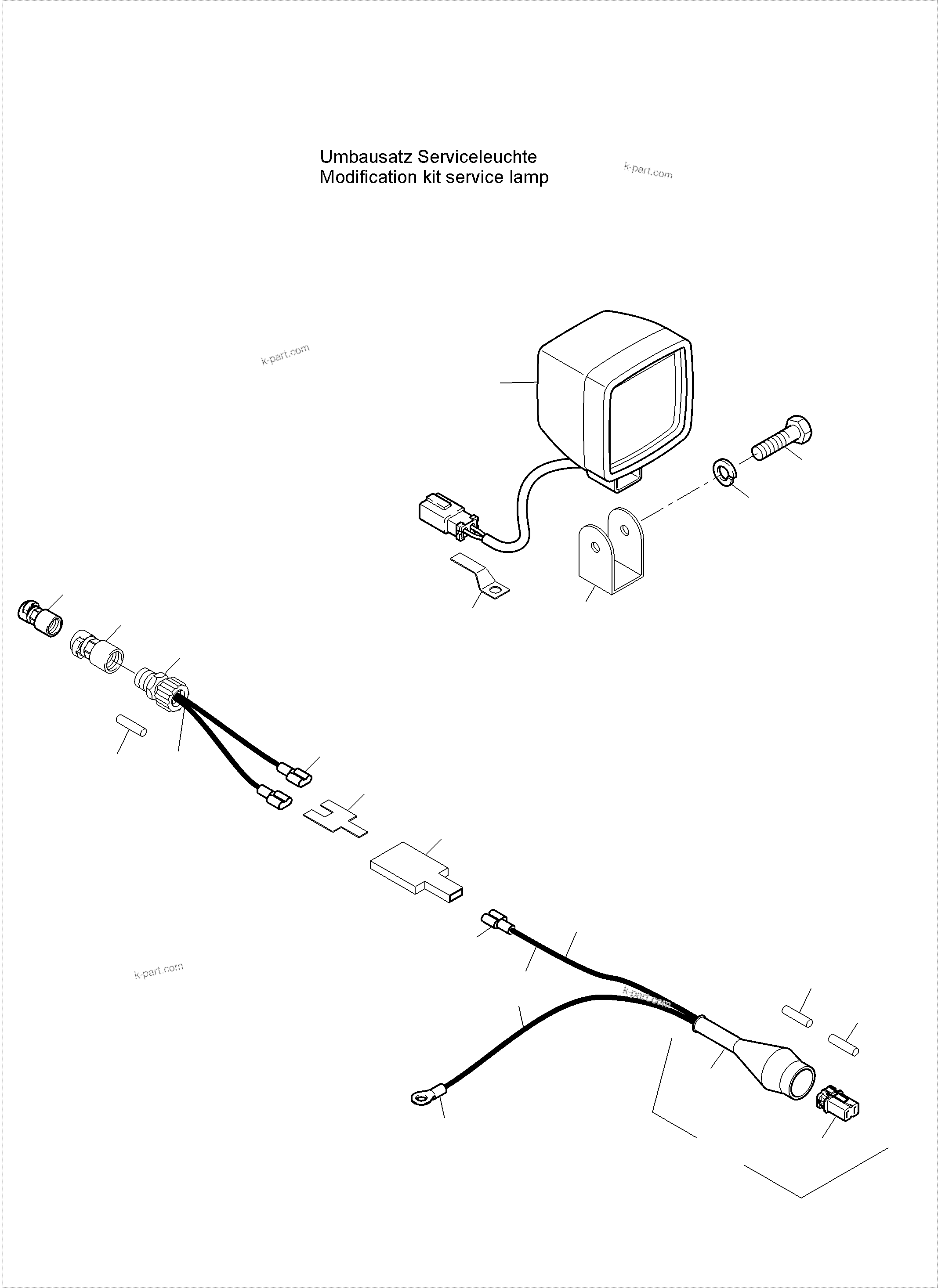 Umbausatz Serviceleuchte
Modification kit service lamp

k-part.com

k-part.com

k-part.com

k-part.com